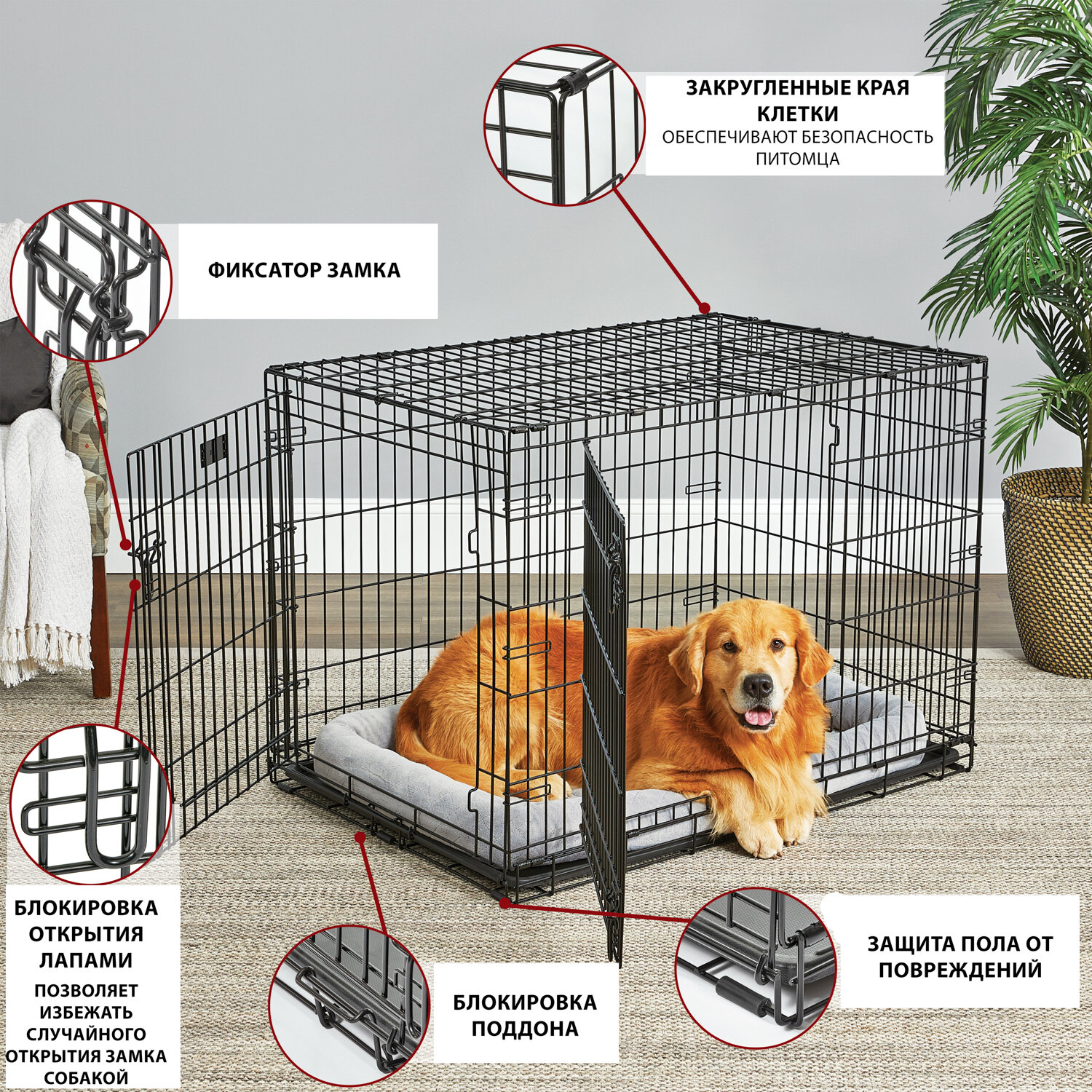 ЗАКРУГЛЕННЫЕ КРАЯ КЛЕТКИ
ОБЕСПЕЧИВАЮТ БЕЗОПАСНОСТЬ ПИТОМЦА

ФИКСАТОР ЗАМКА

БЛОКИРОВКА ОТКРЫТИЯ ЛАПАМИ
ПОЗВОЛЯЕТ ИЗБЕЖАТЬ СЛУЧАЙНОГО ОТКРЫТИЯ ЗАМКА СОБАКОЙ

БЛОКИРОВКА ПОДДОНА

ЗАЩИТА ПОЛА ОТ ПОВРЕЖДЕНИЙ