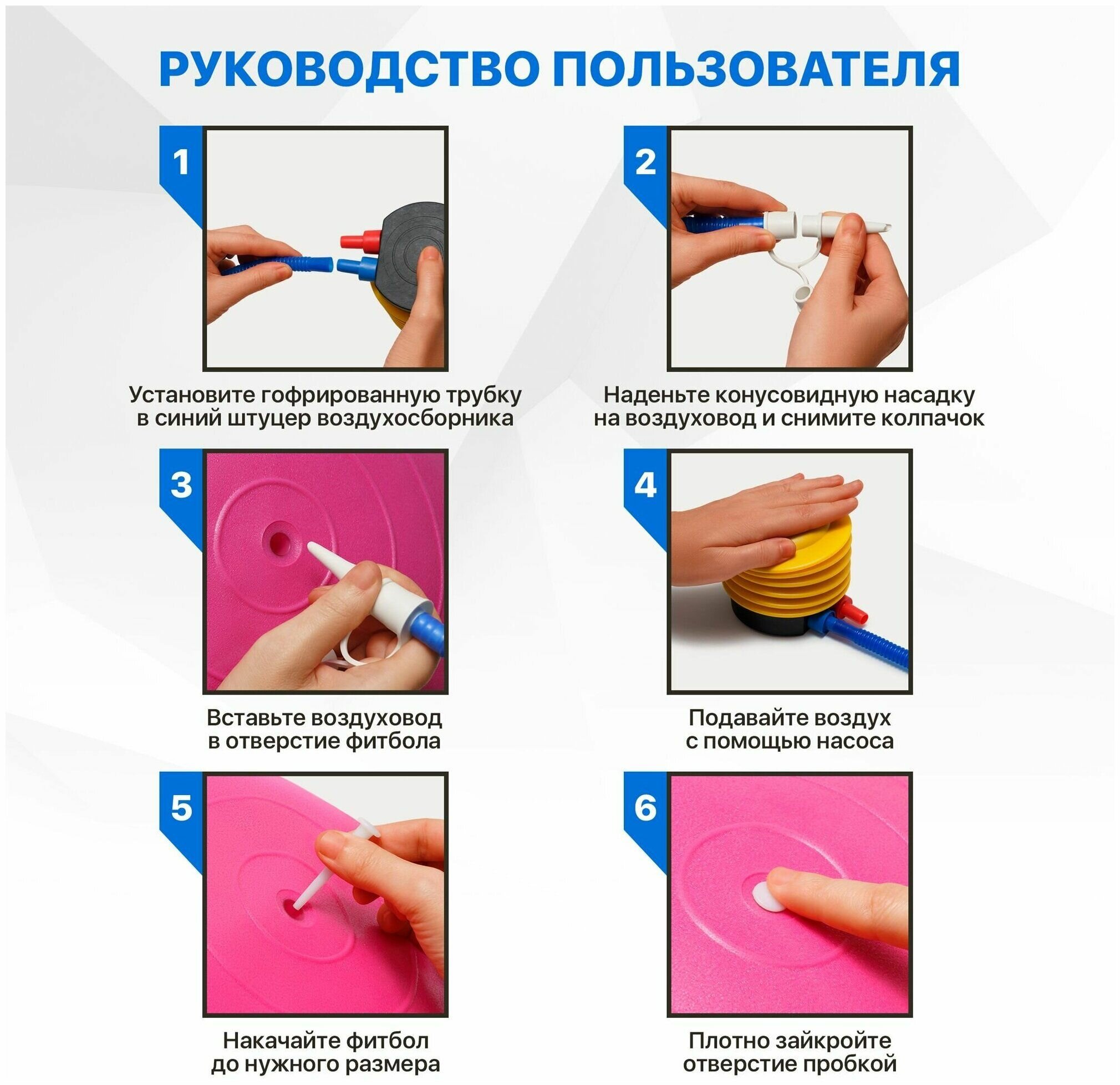 РУКОВОДСТВО ПОЛЬЗОВАТЕЛЯ

1

Установите гофрированную трубку в синий штуцер воздухосборника

2

Наденьте конусовидную насадку на воздуховод и снимите колпачок

3

Вставьте воздуховод в отверстие фитбола

4

Подавайте воздух с помощью насоса

5

Накачайте фитбол до нужного размера

6

Плотно зайкройте отверстие пробкой