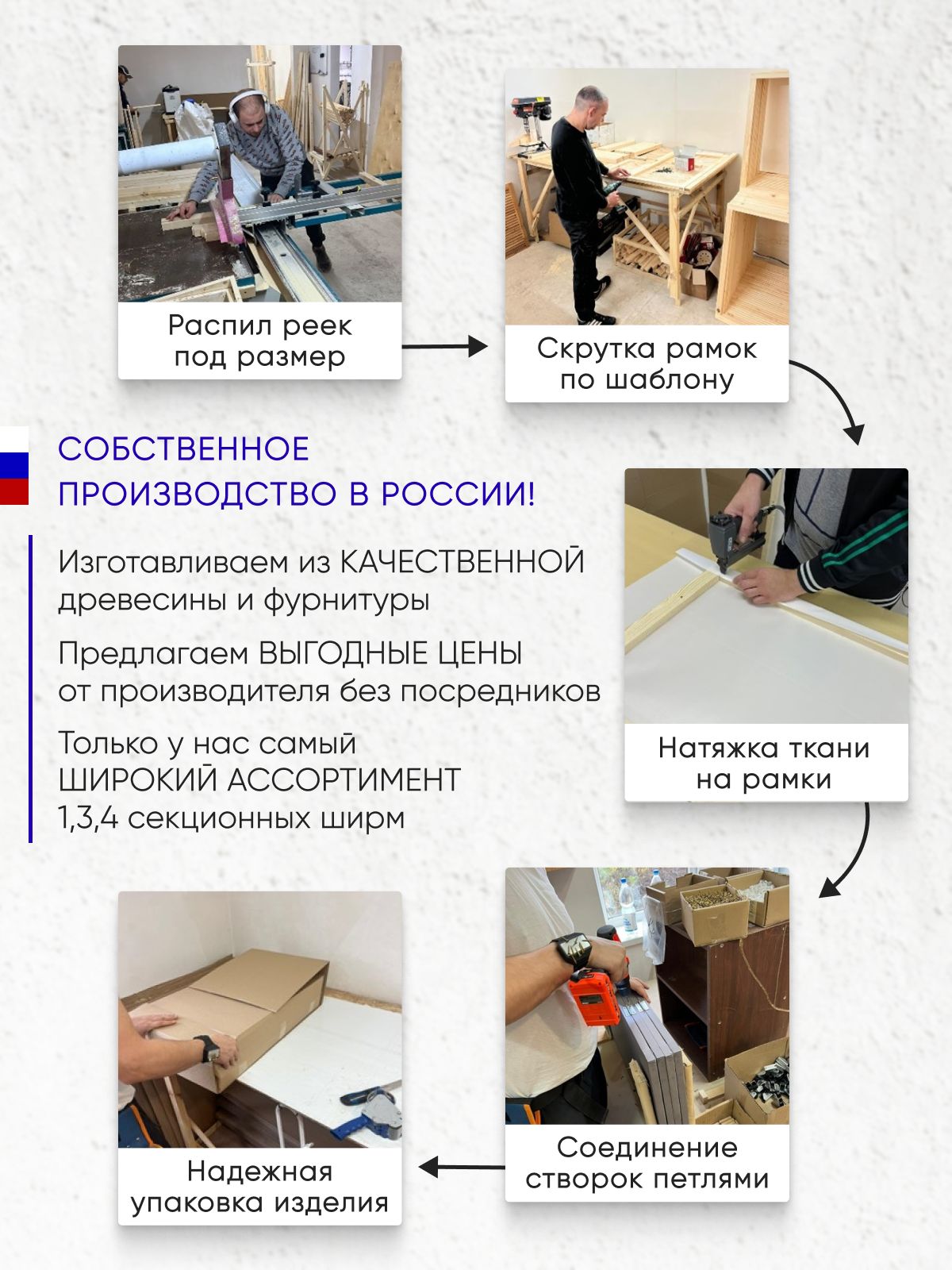 Распил реек под размер

Скрутка рамок по шаблону

СОБСТВЕННОЕ ПРОИЗВОДСТВО В РОССИИ!

Изготавливаем из КАЧЕСТВЕННОЙ древесины и фурнитуры

Предлагаем ВЫГОДНЫЕ ЦЕНЫ от производителя без посредников

Только у нас самый ШИРОКИЙ АССОРТИМЕНТ 1,3,4 секционных ширм

Натяжка ткани на рамки

Соединение створок петлями

Надежная упаковка изделия