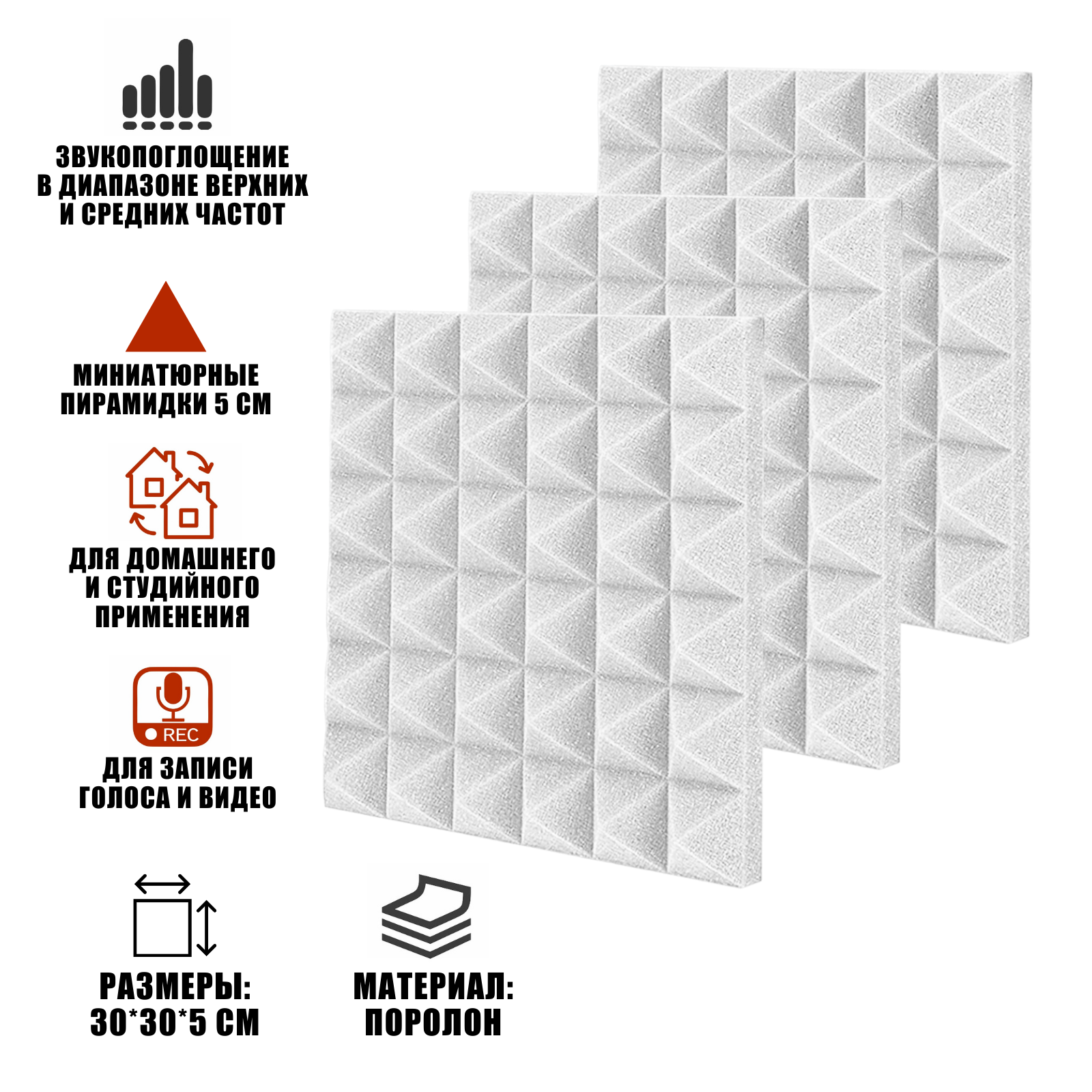 ЗВУКОПОГЛОЩЕНИЕ В ДИАПАЗОНЕ ВЕРХНИХ И СРЕДНИХ ЧАСТОТ

МИНИАТЮРНЫЕ ПИРАМИДКИ 5 СМ

ДЛЯ ДОМАШНЕГО И СТУДИЙНОГО ПРИМЕНЕНИЯ

REC

ДЛЯ ЗАПИСИ ГОЛОСА И ВИДЕО

РАЗМЕРЫ: 30*30*5 СМ

МАТЕРИАЛ: ПОРОЛОН