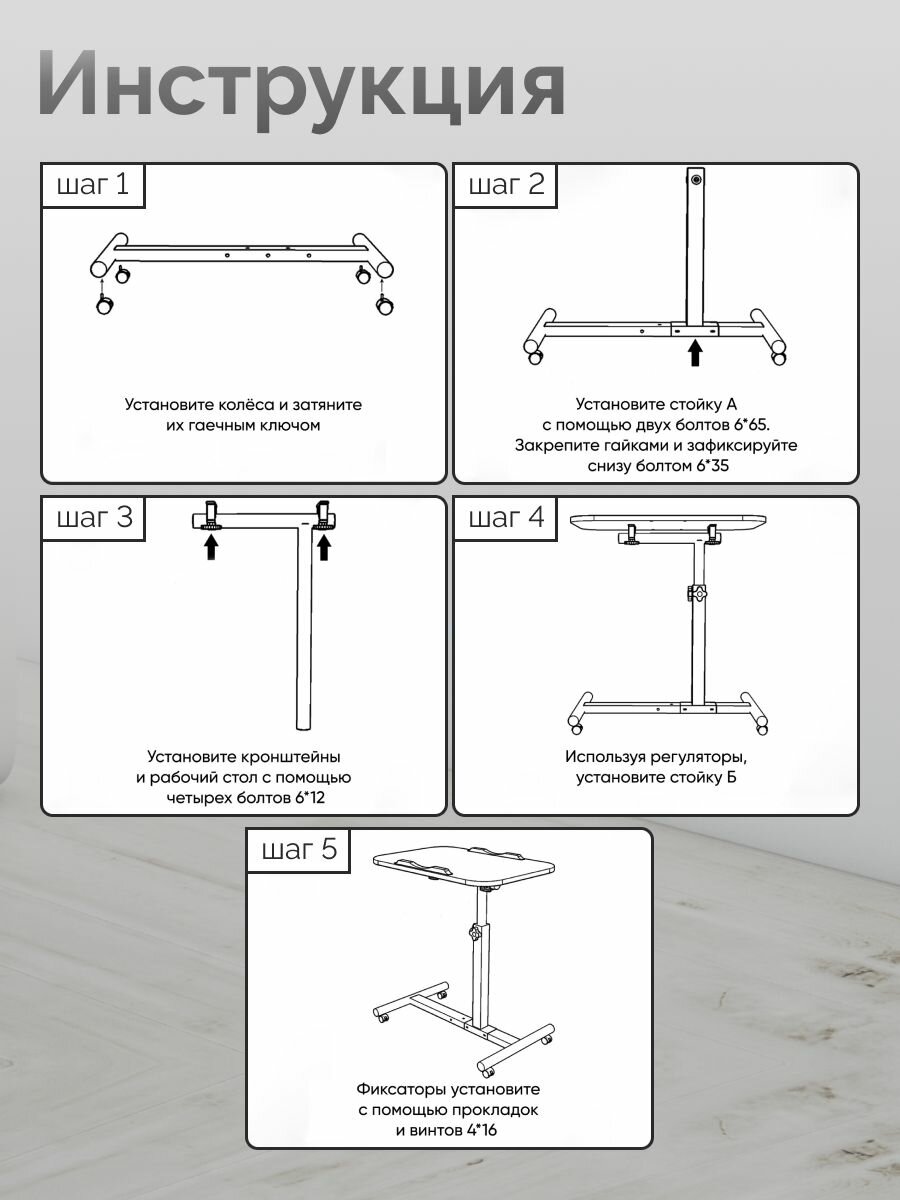 Инструкция

шаг 1

Установите колёса и затяните их гаечным ключом

шаг 2

Установите стойку А с помощью двух болтов 6*65. Закрепите гайками и зафиксируйте снизу болтом 6*35

шаг 3

Установите кронштейны и рабочий стол с помощью четырех болтов 6*12

шаг 4

Используя регуляторы, установите стойку Б

шаг 5

Фиксаторы установите с помощью прокладок и винтов 4*16