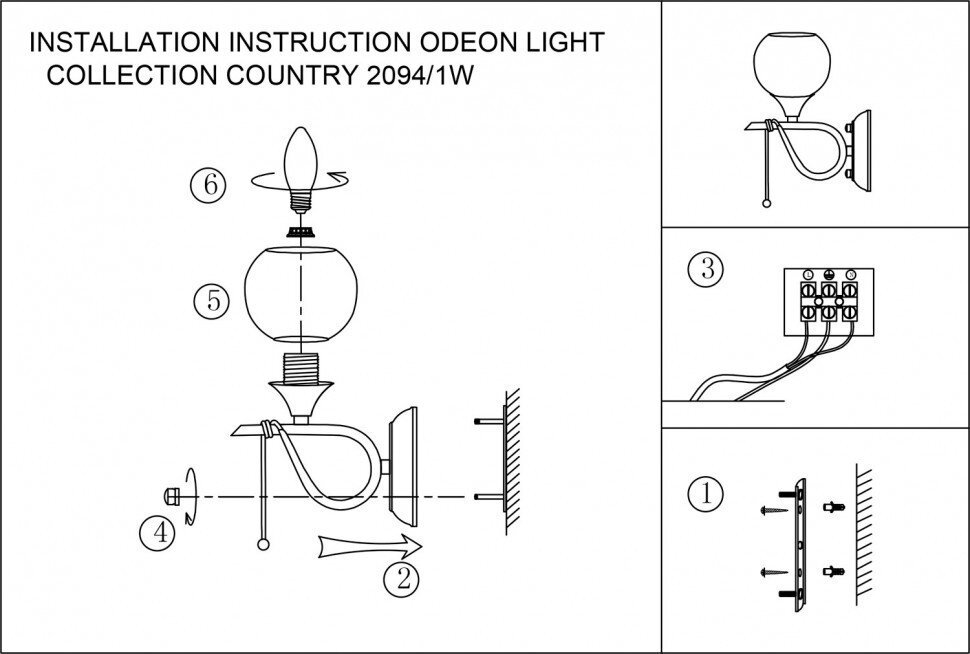 INSTALLATION INSTRUCTION ODEON LIGHT
COLLECTION COUNTRY 2094/1W

6

5

4

2

3

1