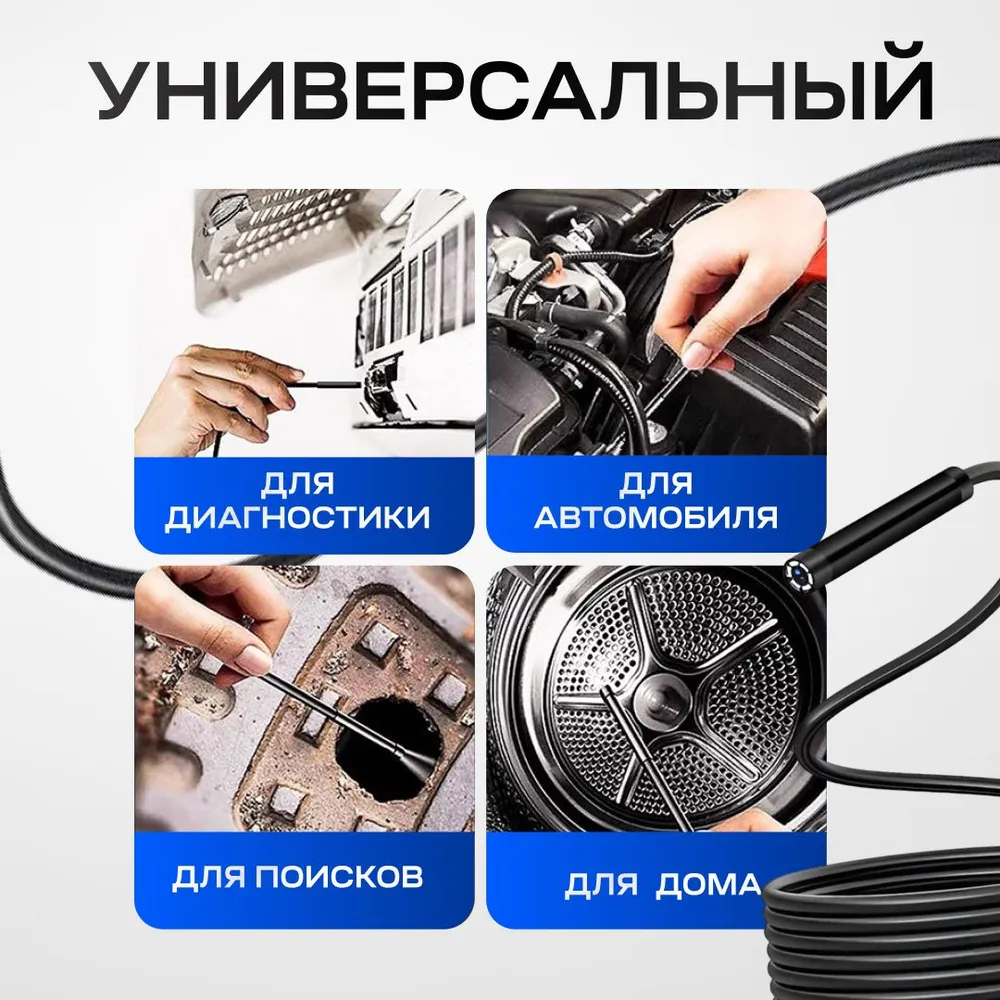 УНИВЕРСАЛЬНЫЙ

ДЛЯ ДИАГНОСТИКИ

ДЛЯ АВТОМОБИЛЯ

ДЛЯ ПОИСКОВ

ДЛЯ ДОМА