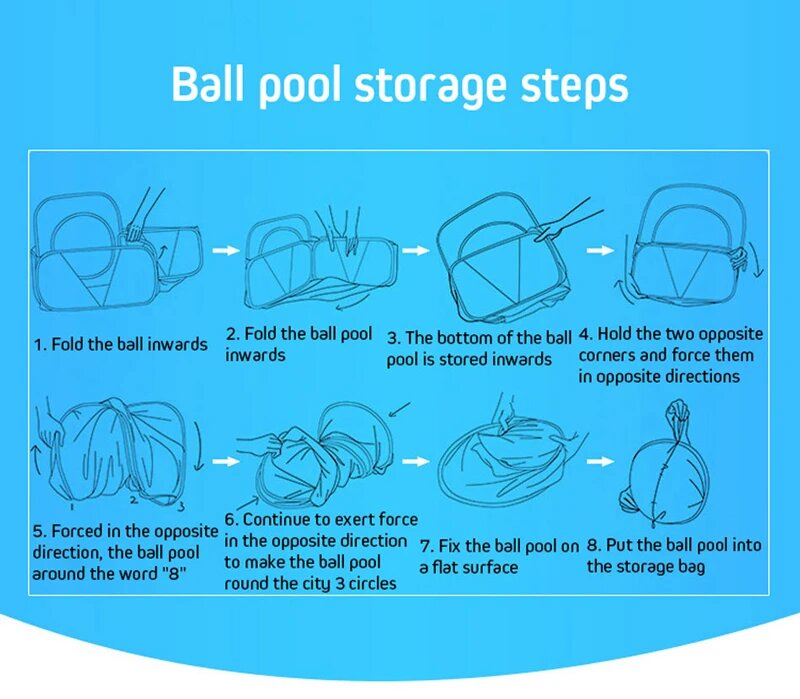 Ball pool storage steps

1. Fold the ball inwards

2. Fold the ball pool inwards

3. The bottom of the ball pool is stored inwards

4. Hold the two opposite corners and force them in opposite directions

1 2 3

5. Forced in the opposite direction, the ball pool around the word "8"

6. Continue to exert force in the opposite direction to make the ball pool round the city 3 circles

7. Fix the ball pool on a flat surface

8. Put the ball pool into the storage bag