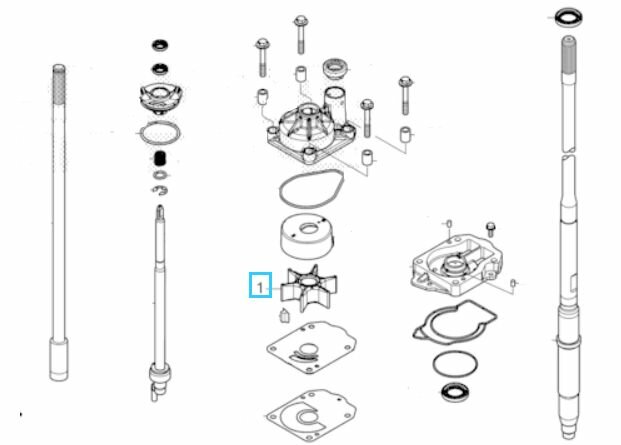 1