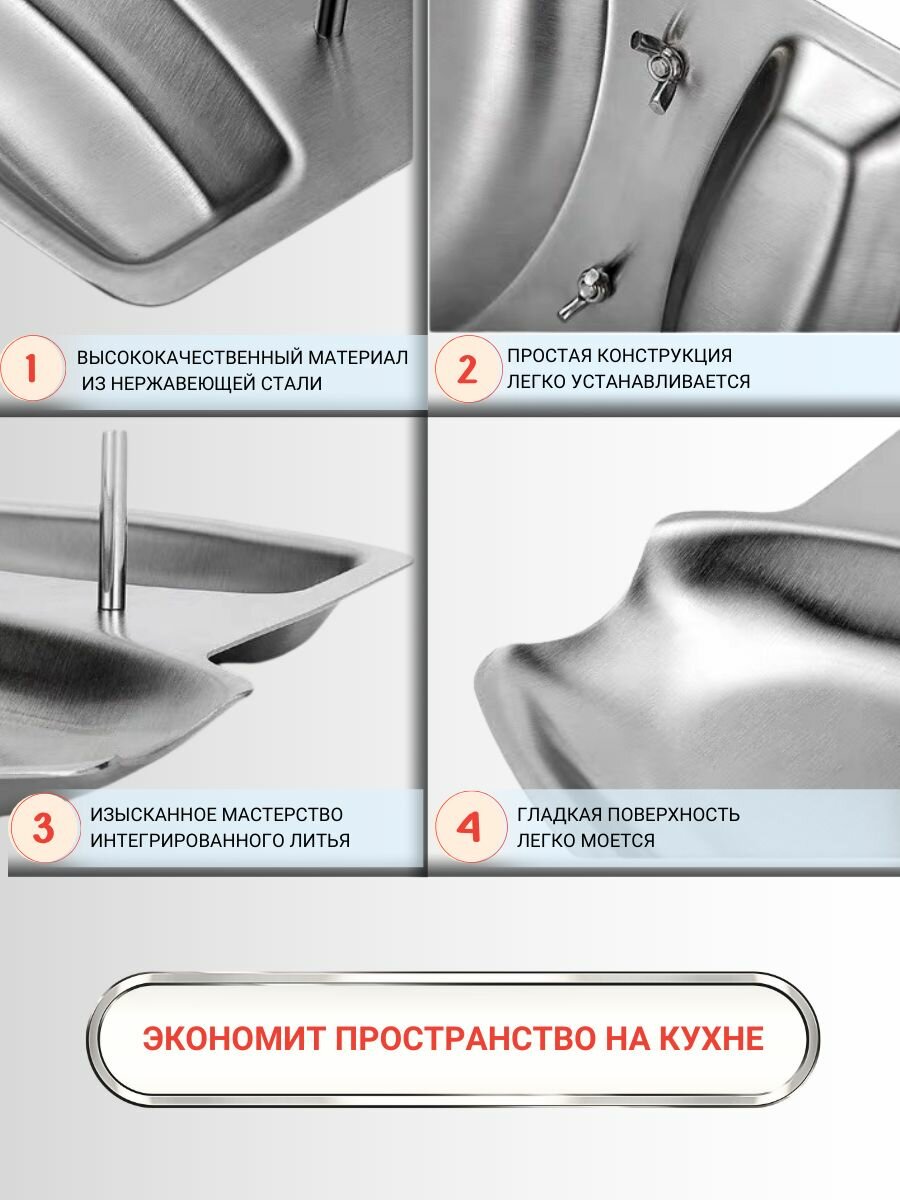 1 ВЫСОКОКАЧЕСТВЕННЫЙ МАТЕРИАЛ ИЗ НЕРЖАВЕЮЩЕЙ СТАЛИ

2 ПРОСТАЯ КОНСТРУКЦИЯ ЛЕГКО УСТАНАВЛИВАЕТСЯ

3 ИЗЫСКАННОЕ МАСТЕРСТВО ИНТЕГРИРОВАННОГО ЛИТЬЯ

4 ГЛАДКАЯ ПОВЕРХНОСТЬ ЛЕГКО МОЕТСЯ

ЭКОНОМИТ ПРОСТРАНСТВО НА КУХНЕ