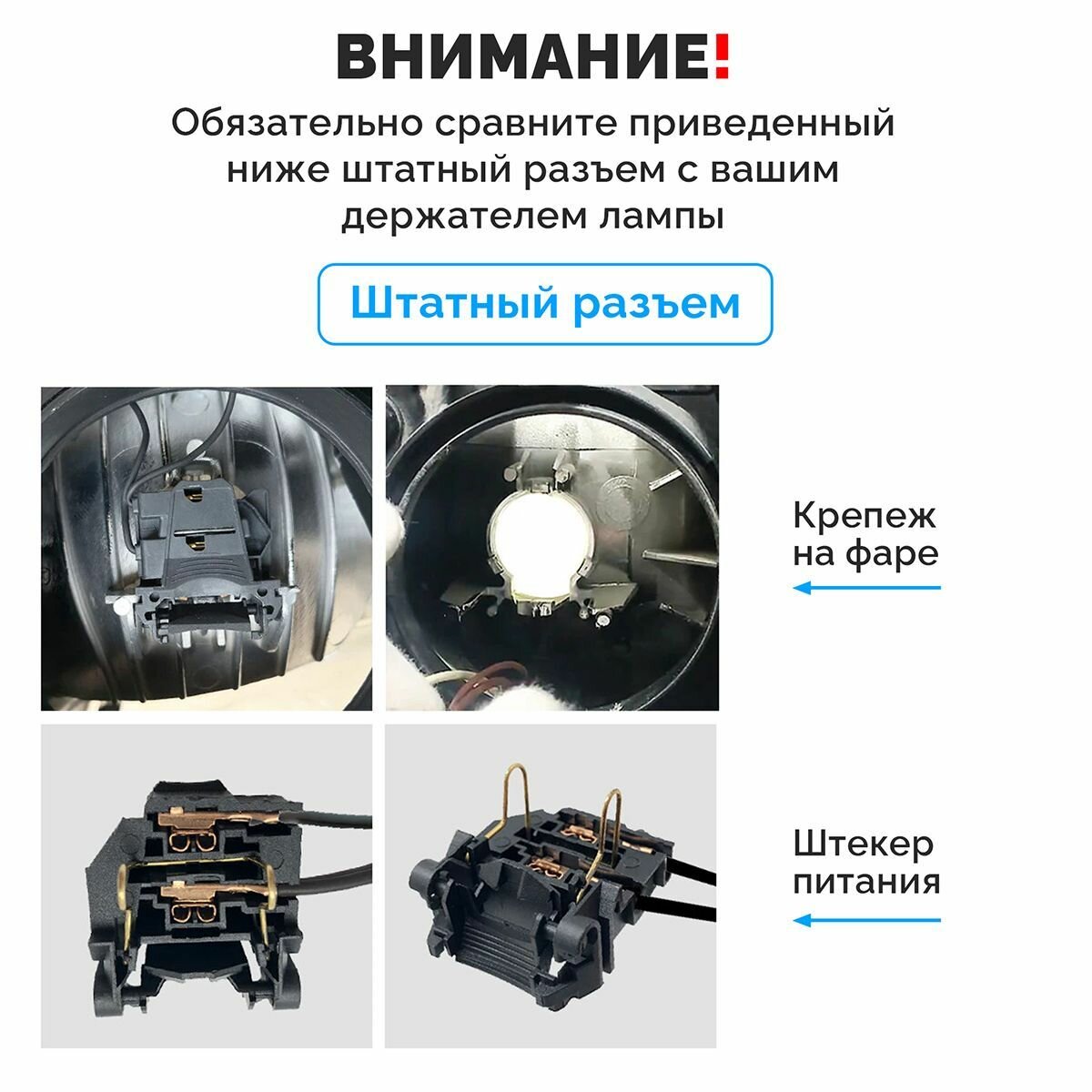 ВНИМАНИЕ!

Обязательно сравните приведенный ниже штатный разъем с вашим держателем лампы

Штатный разъем

Крепеж на фаре

Штекер питания