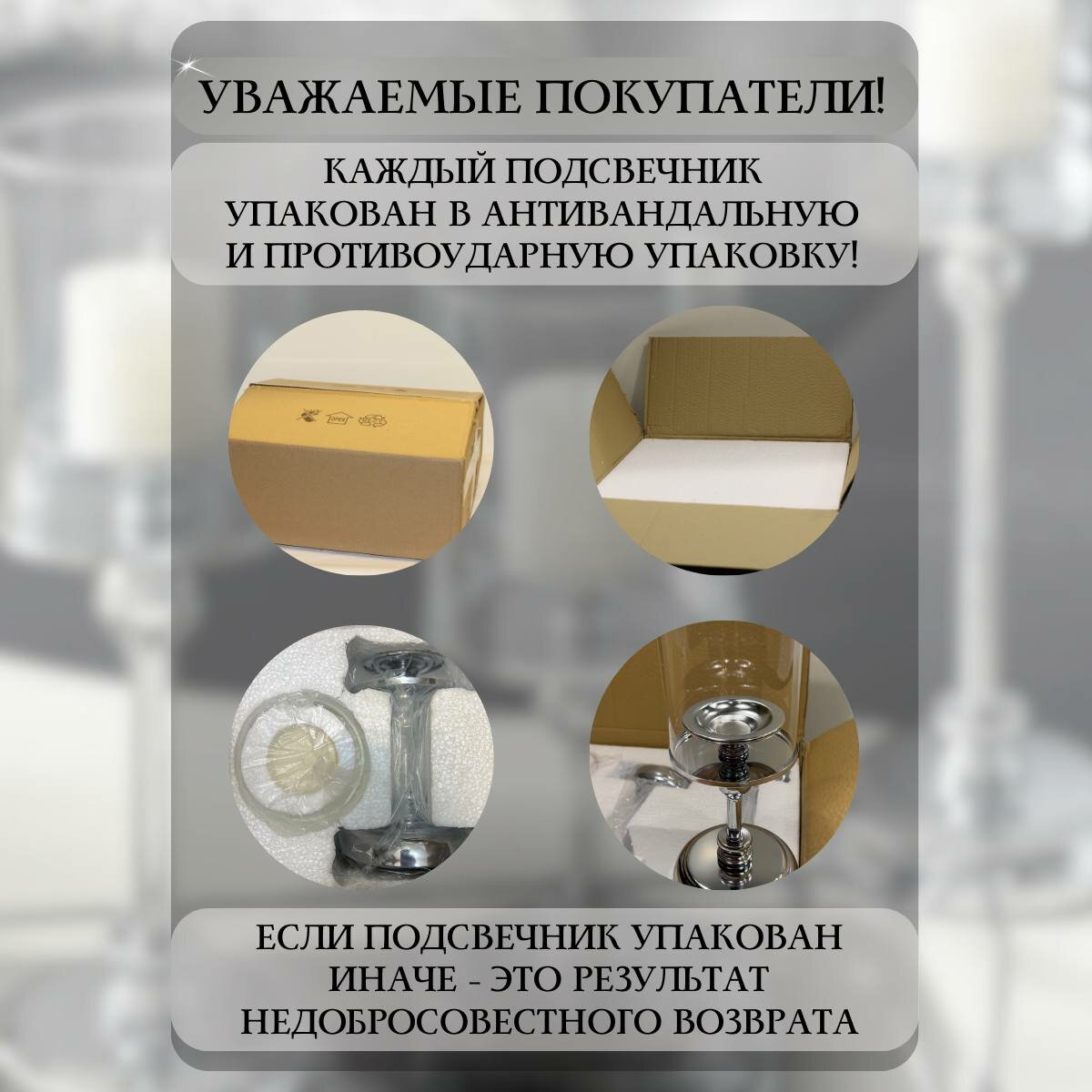 УВАЖАЕМЫЕ ПОКУПАТЕЛИ!

КАЖДЫЙ ПОДСВЕЧНИК УПАКОВАН В АНТИВАНДАЛЬНУЮ И ПРОТИВОУДАРНУЮ УПАКОВКУ!

OPEN

ЕСЛИ ПОДСВЕЧНИК УПАКОВАН ИНАЧЕ - ЭТО РЕЗУЛЬТАТ НЕДОБРОСОВЕСТНОГО ВОЗВРАТА