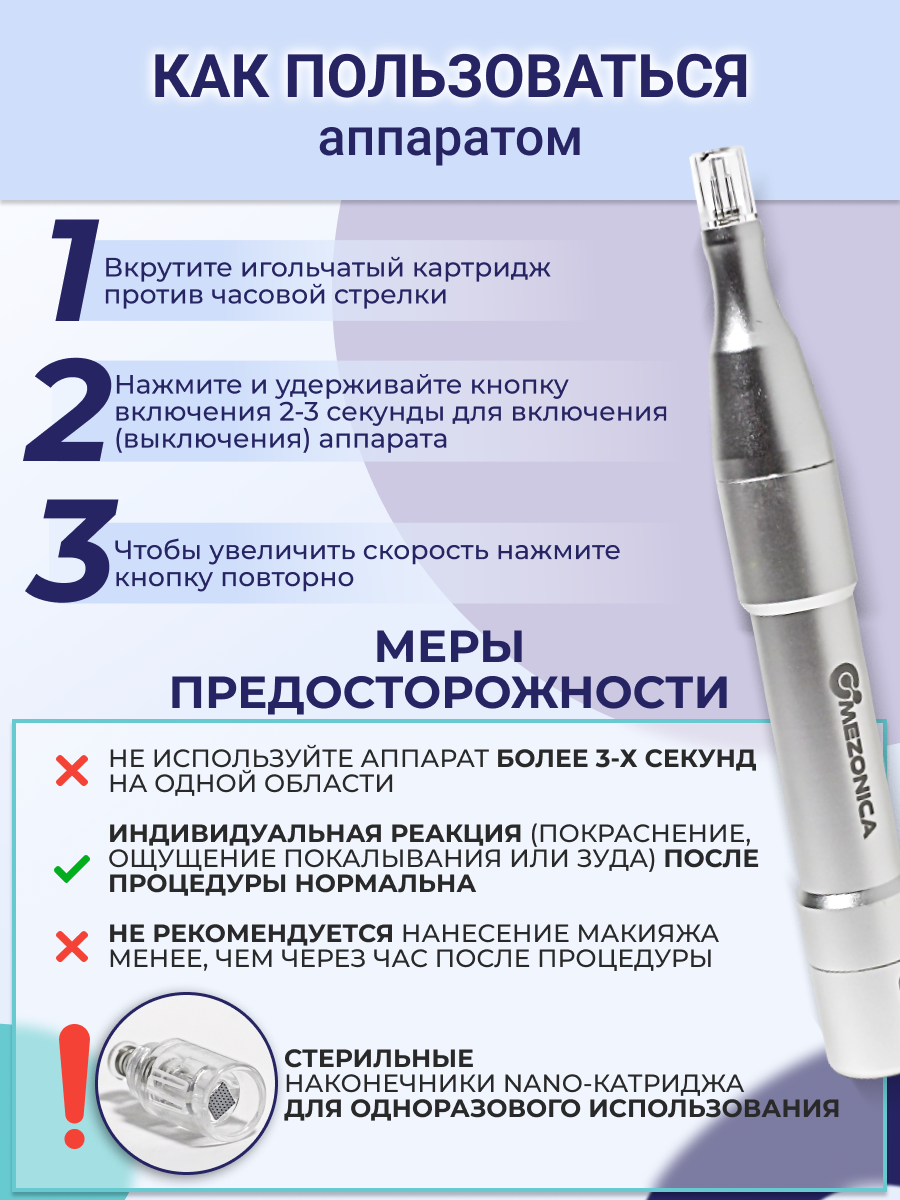 КАК ПОЛЬЗОВАТЬСЯ
аппаратом

1 Вкрутите игольчатый картридж против часовой стрелки

2 Нажмите и удерживайте кнопку включения 2-3 секунды для включения (выключения) аппарата

3 Чтобы увеличить скорость нажмите кнопку повторно

МЕРЫ ПРЕДОСТОРОЖНОСТИ

НЕ ИСПОЛЬЗУЙТЕ АППАРАТ БОЛЕЕ 3-Х СЕКУНД НА ОДНОЙ ОБЛАСТИ

ИНДИВИДУАЛЬНАЯ РЕАКЦИЯ (ПОКРАСНЕНИЕ, ОЩУЩЕНИЕ ПОКАЛЫВАНИЯ ИЛИ ЗУДА) ПОСЛЕ ПРОЦЕДУРЫ НОРМАЛЬНА

НЕ РЕКОМЕНДУЕТСЯ НАНЕСЕНИЕ МАКИЯЖА МЕНЕЕ, ЧЕМ ЧЕРЕЗ ЧАС ПОСЛЕ ПРОЦЕДУРЫ

!

СТЕРИЛЬНЫЕ НАКОНЕЧНИКИ NANO-КАТРИДЖА ДЛЯ ОДНОРАЗОВОГО ИСПОЛЬЗОВАНИЯ

MEZONICA