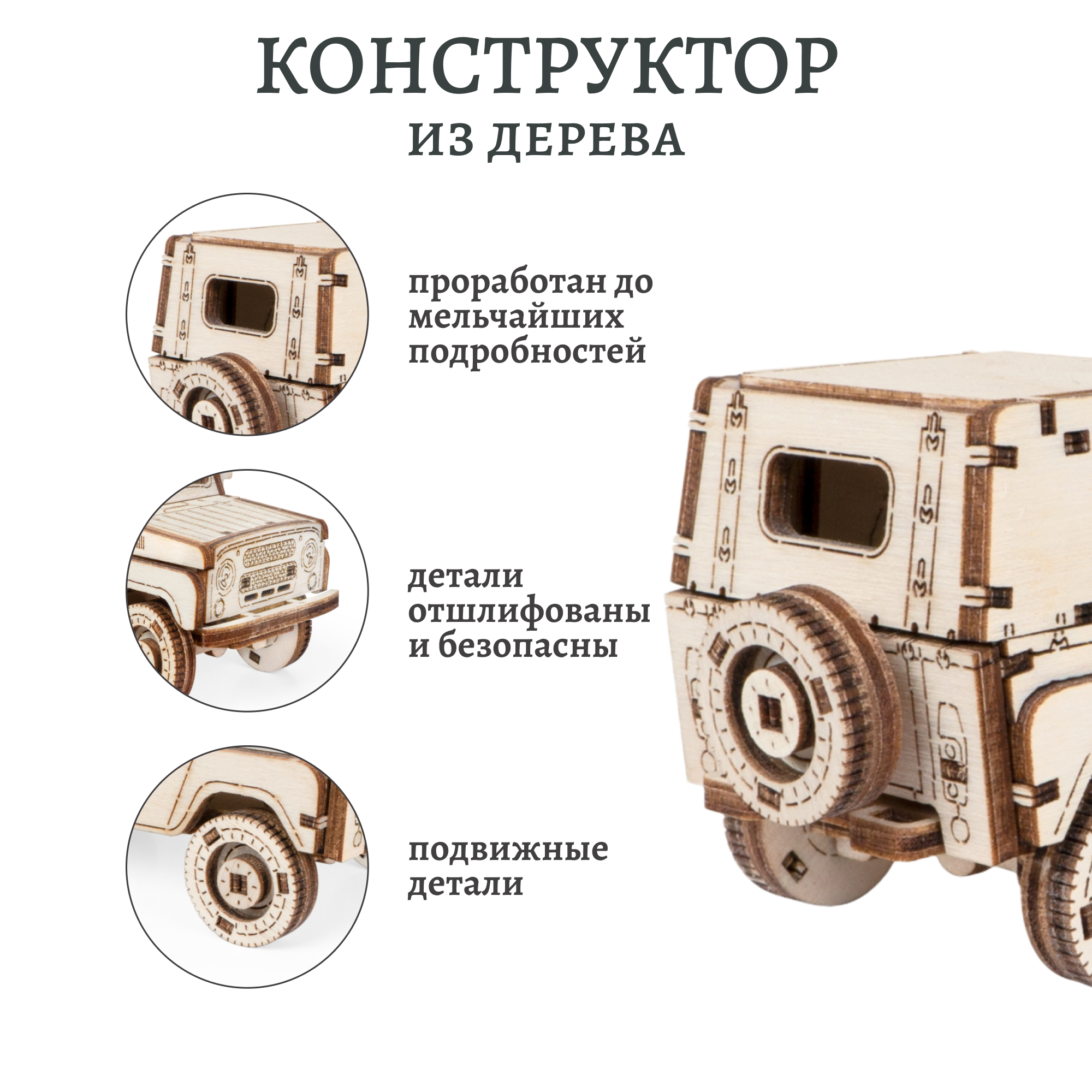 КОНСТРУКТОР
ИЗ ДЕРЕВА

проработан до мельчайших подробностей

детали отшлифованы и безопасны

подвижные детали