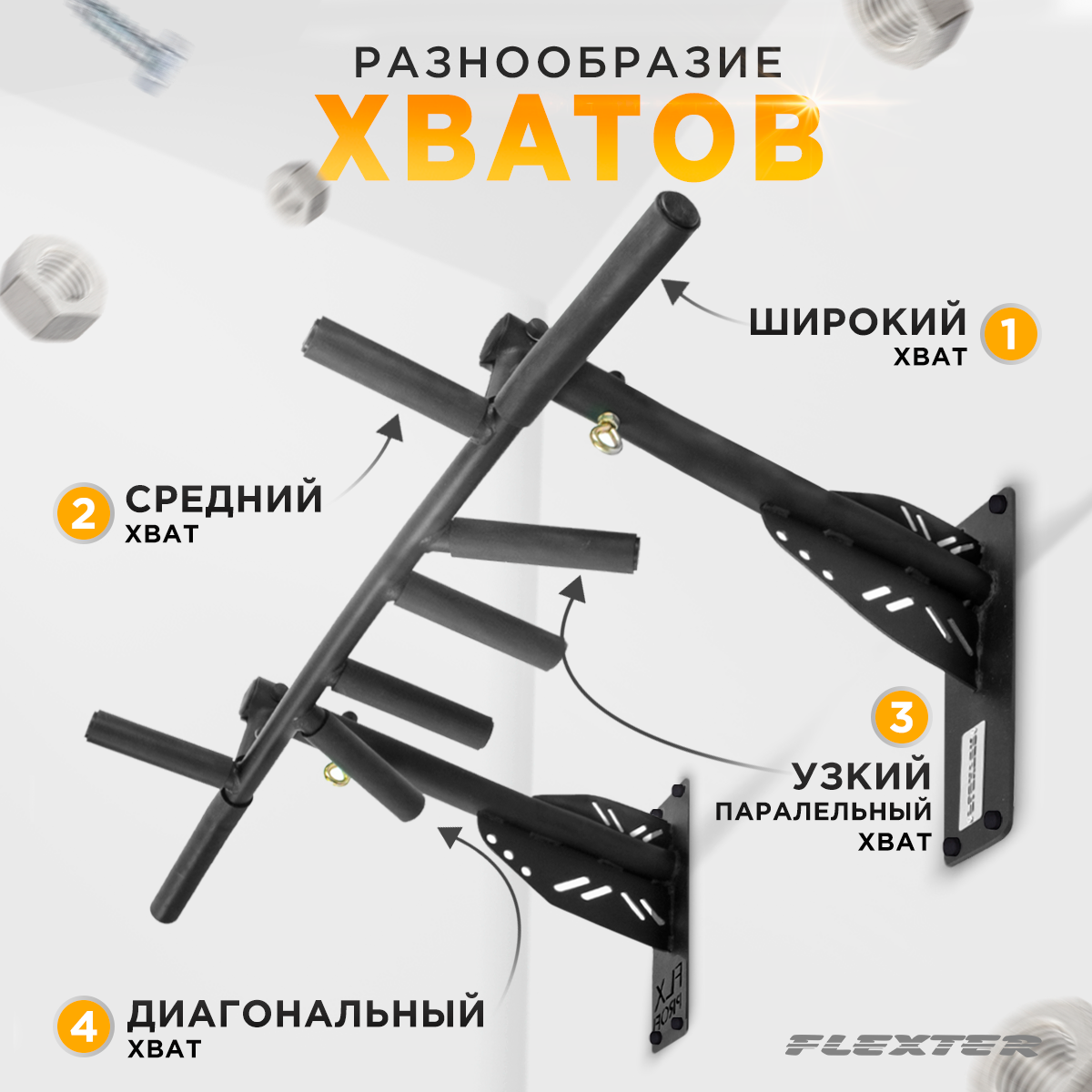 РАЗНООБРАЗИЕ
ХВАТОВ

ШИРОКИЙ ХВАТ 1

2 СРЕДНИЙ ХВАТ

3 УЗКИЙ ПАРАЛЕЛЬНЫЙ ХВАТ

4 ДИАГОНАЛЬНЫЙ ХВАТ

FLX PROF

FLEXTER