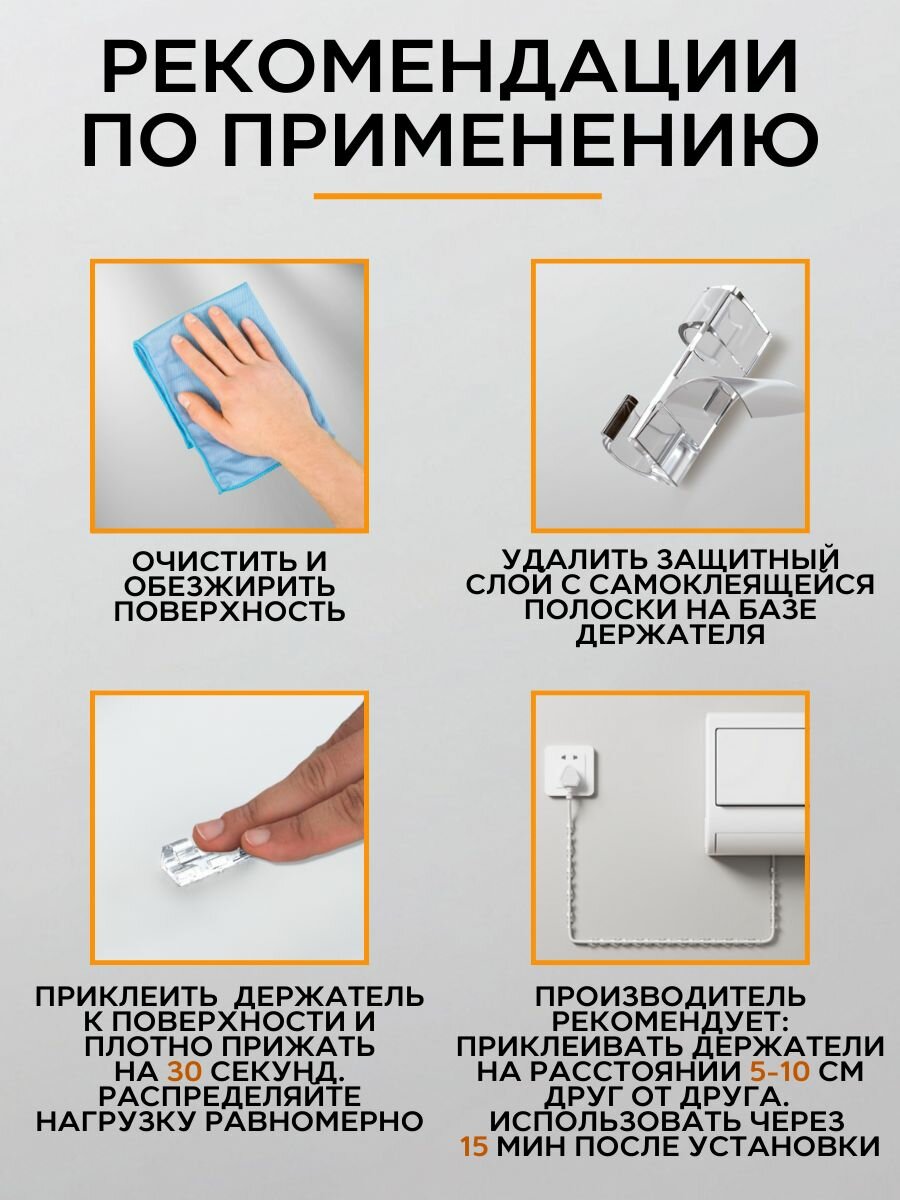 РЕКОМЕНДАЦИИ ПО ПРИМЕНЕНИЮ

ОЧИСТИТЬ И ОБЕЗЖИРИТЬ ПОВЕРХНОСТЬ

УДАЛИТЬ ЗАЩИТНЫЙ СЛОЙ С САМОКЛЕЯЩЕЙСЯ ПОЛОСКИ НА БАЗЕ ДЕРЖАТЕЛЯ

ПРИКЛЕИТЬ ДЕРЖАТЕЛЬ К ПОВЕРХНОСТИ И ПЛОТНО ПРИЖАТЬ НА 30 СЕКУНД. РАСПРЕДЕЛЯЙТЕ НАГРУЗКУ РАВНОМЕРНО

ПРОИЗВОДИТЕЛЬ РЕКОМЕНДУЕТ: ПРИКЛЕИВАТЬ ДЕРЖАТЕЛИ НА РАССТОЯНИИ 5-10 СМ ДРУГ ОТ ДРУГА. ИСПОЛЬЗОВАТЬ ЧЕРЕЗ 15 МИН ПОСЛЕ УСТАНОВКИ