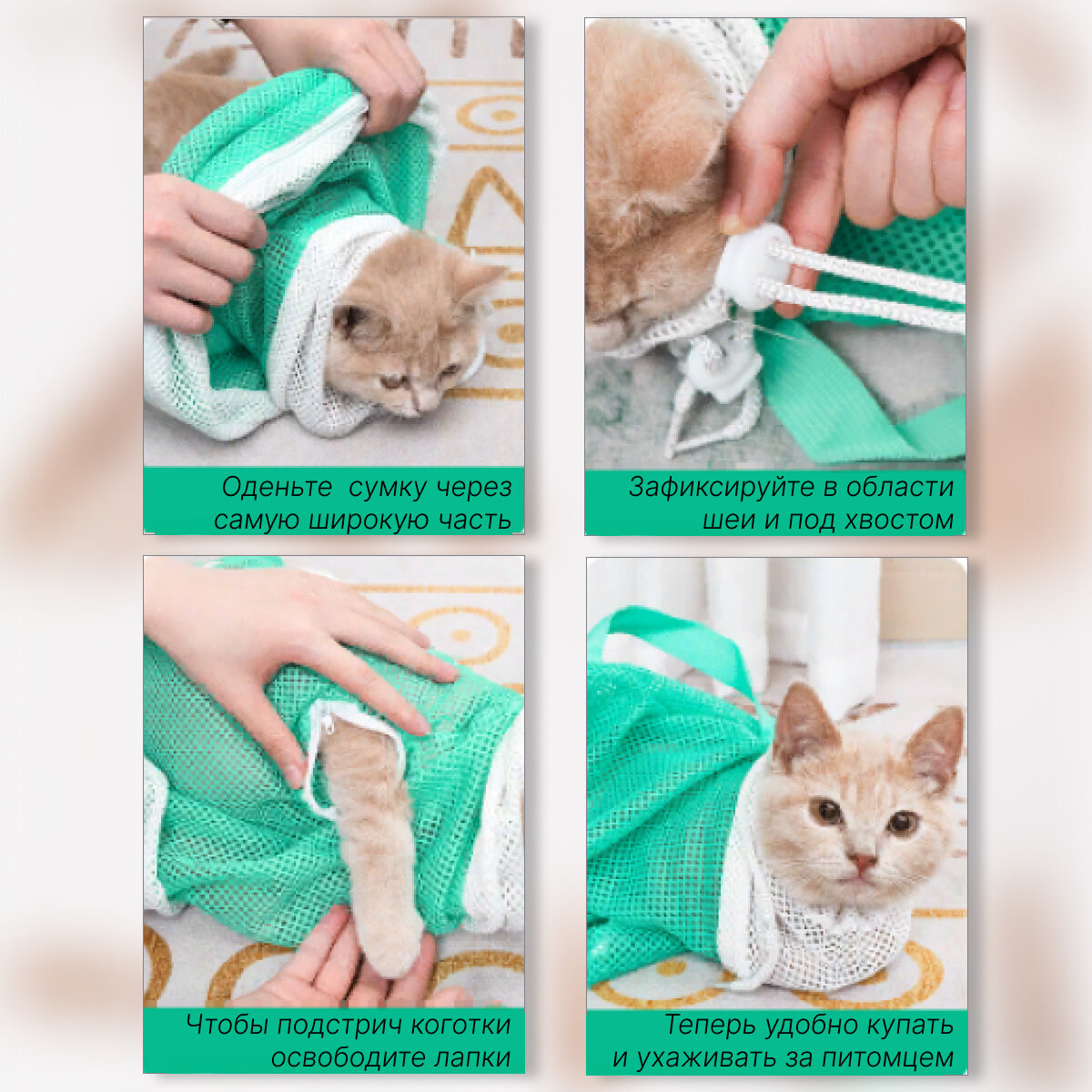 Оденьте  сумку через самую широкую часть

Зафиксируйте в области шеи и под хвостом

Чтобы подстрич коготки освободите лапки

Теперь удобно купать и ухаживать за питомцем