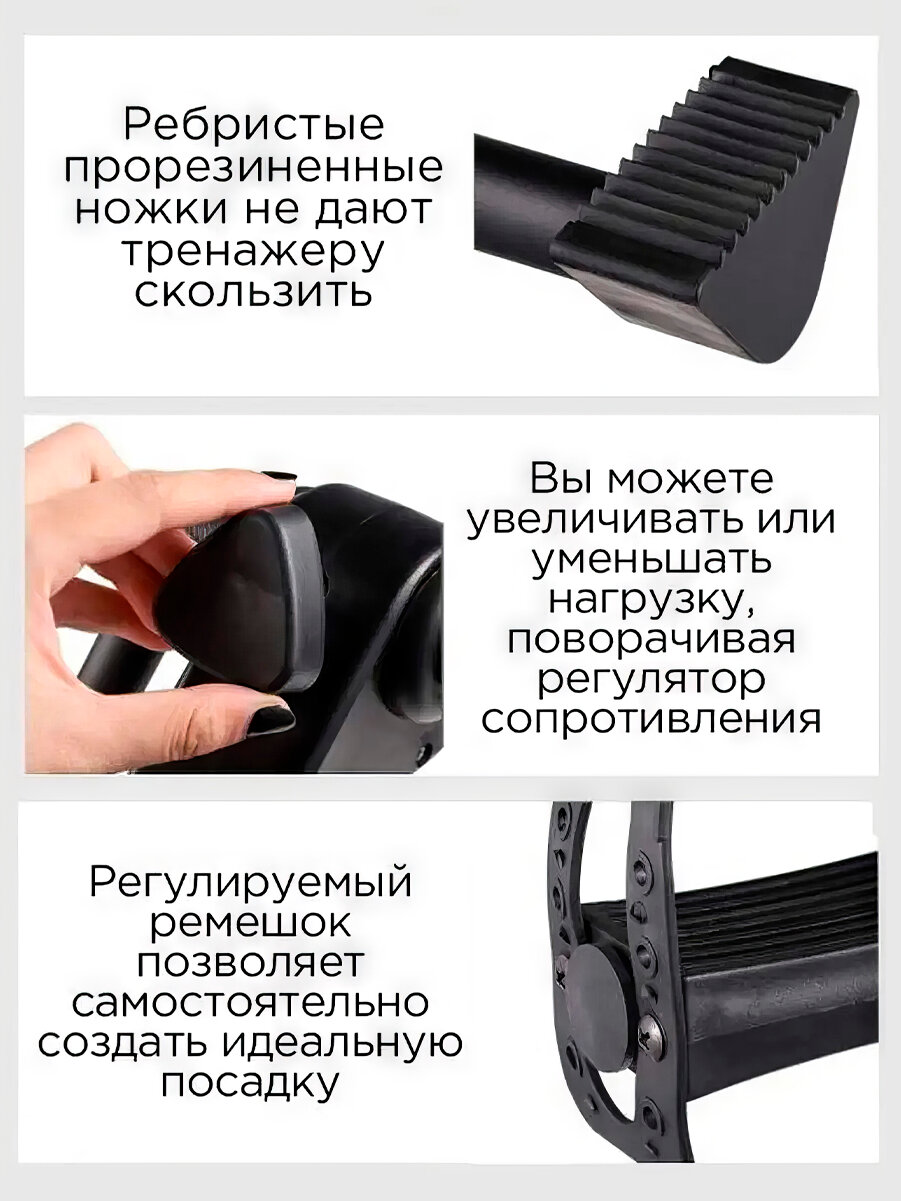 Ребристые прорезиненные ножки не дают тренажеру скользить

Вы можете увеличивать или уменьшать нагрузку, поворачивая регулятор сопротивления

Регулируемый ремешок позволяет самостоятельно создать идеальную посадку