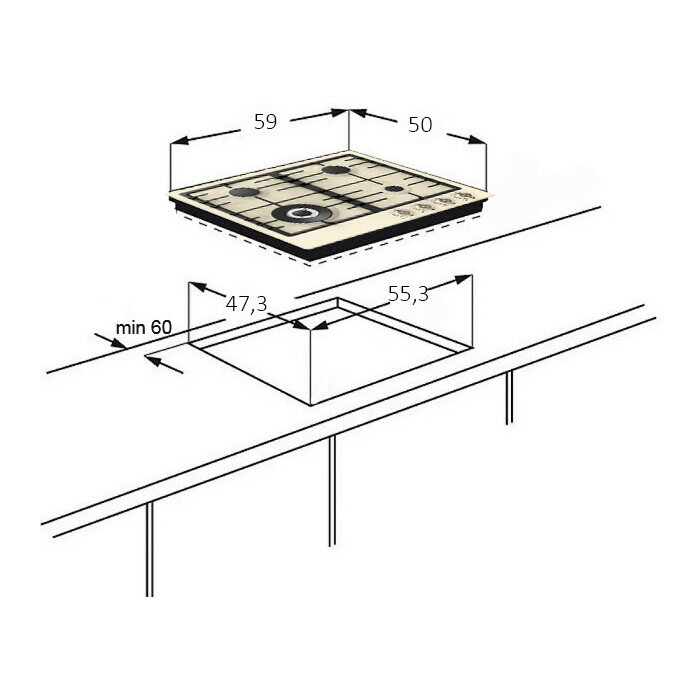 59
50
47,3
55,3
min 60