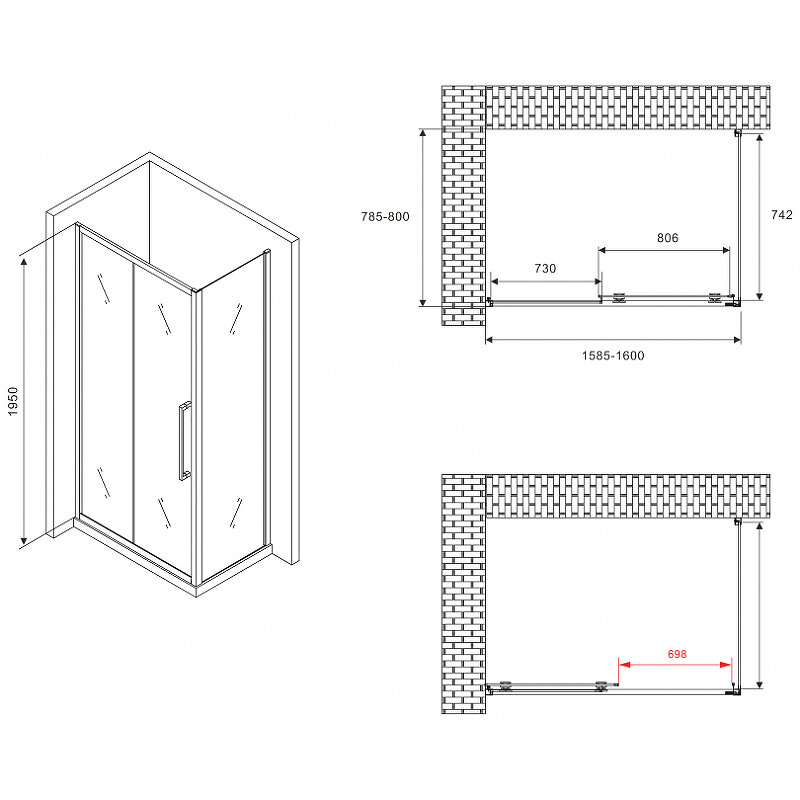 1950

785-800

742

806

730

1585-1600

698