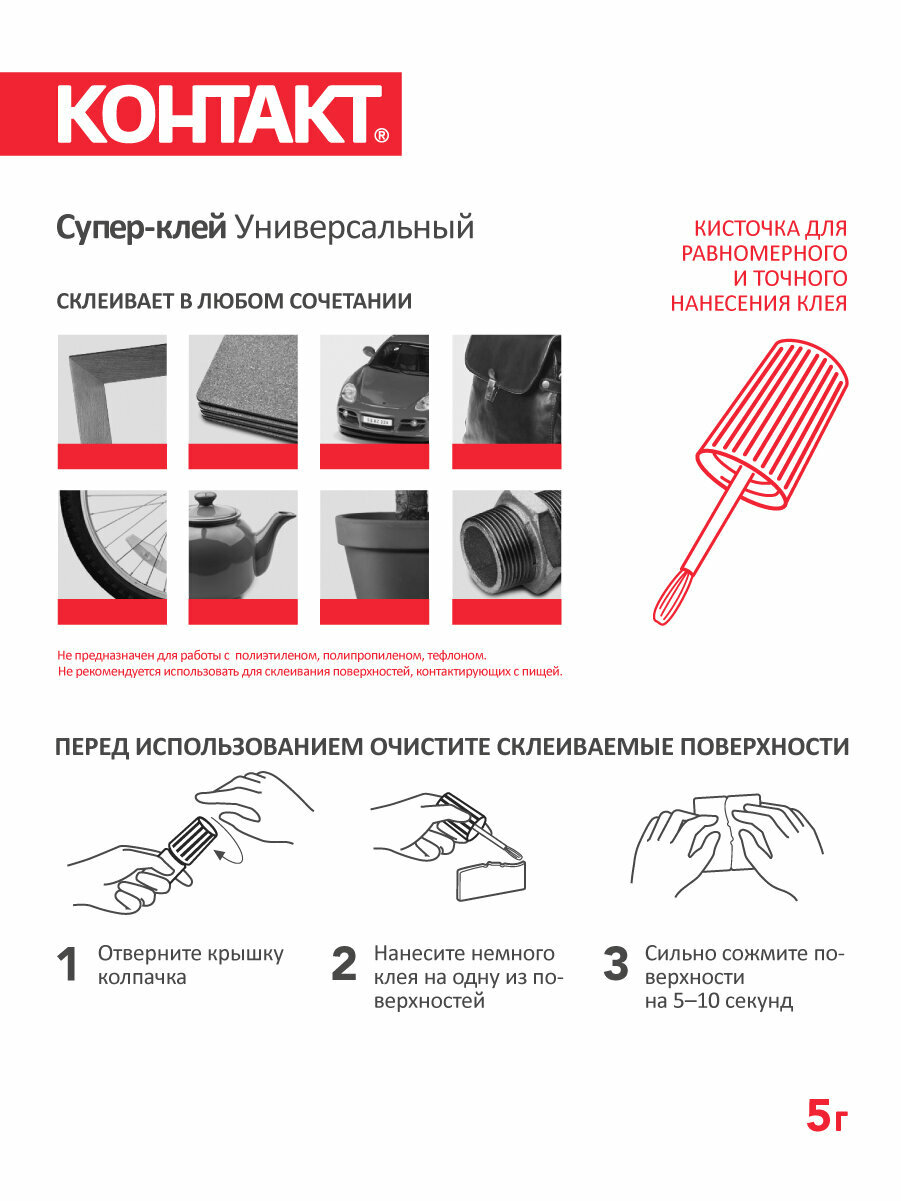 КОНТАКТ®

Супер-клей Универсальный

СКЛЕИВАЕТ В ЛЮБОМ СОЧЕТАНИИ

КИСТОЧКА ДЛЯ РАВНОМЕРНОГО И ТОЧНОГО НАНЕСЕНИЯ КЛЕЯ

Не предназначен для работы с полиэтиленом, полипропиленом, тефлоном.
Не рекомендуется использовать для склеивания поверхностей, контактирующих с пищей.

ПЕРЕД ИСПОЛЬЗОВАНИЕМ ОЧИСТИТЕ СКЛЕИВАЕМЫЕ ПОВЕРХНОСТИ

1 Отверните крышку колпачка

2 Нанесите немного клея на одну из поверхностей

3 Сильно сожмите поверхности на 5–10 секунд

5г