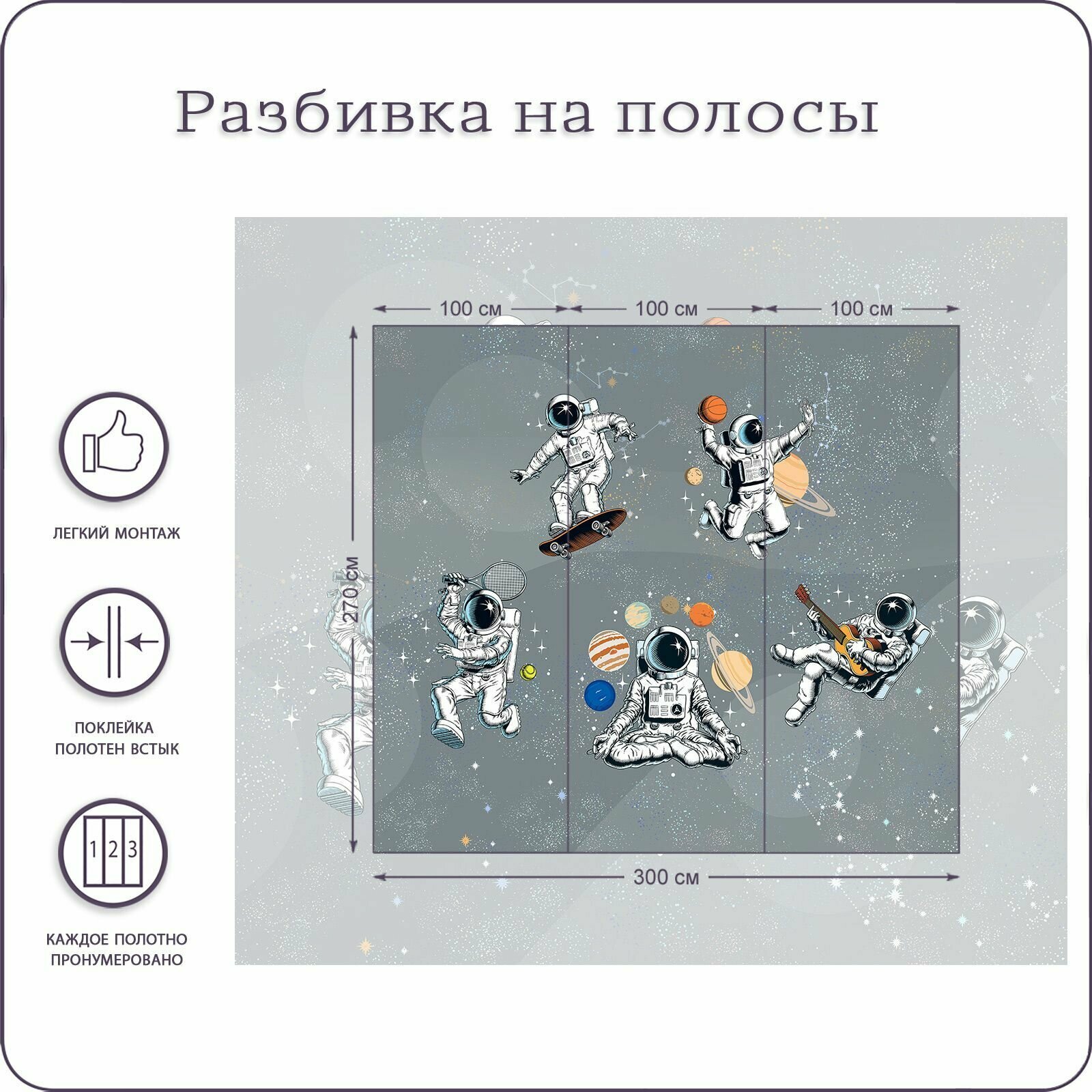 Разбивка на полосы

ЛЕГКИЙ МОНТАЖ

ПОКЛЕЙКА ПОЛОТЕН ВСТЫК

1 2 3

КАЖДОЕ ПОЛОТНО ПРОНУМЕРОВАНО

100 см

100 см

100 см

270 см

300 см