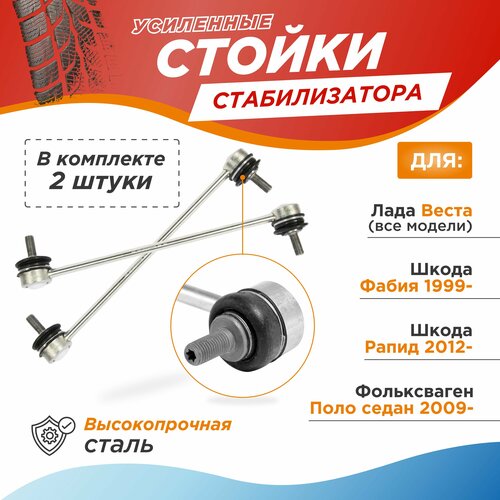 УСИЛЕННЫЕ
СТОЙКИ
СТАБИЛИЗАТОРА

В комплекте
2 штуки

ДЛЯ:

Лада Веста
(все модели)

Шкода
Фабия 1999-

Шкода
Рапид 2012-

Фольксваген
Поло седан 2009-

Высокопрочная
сталь