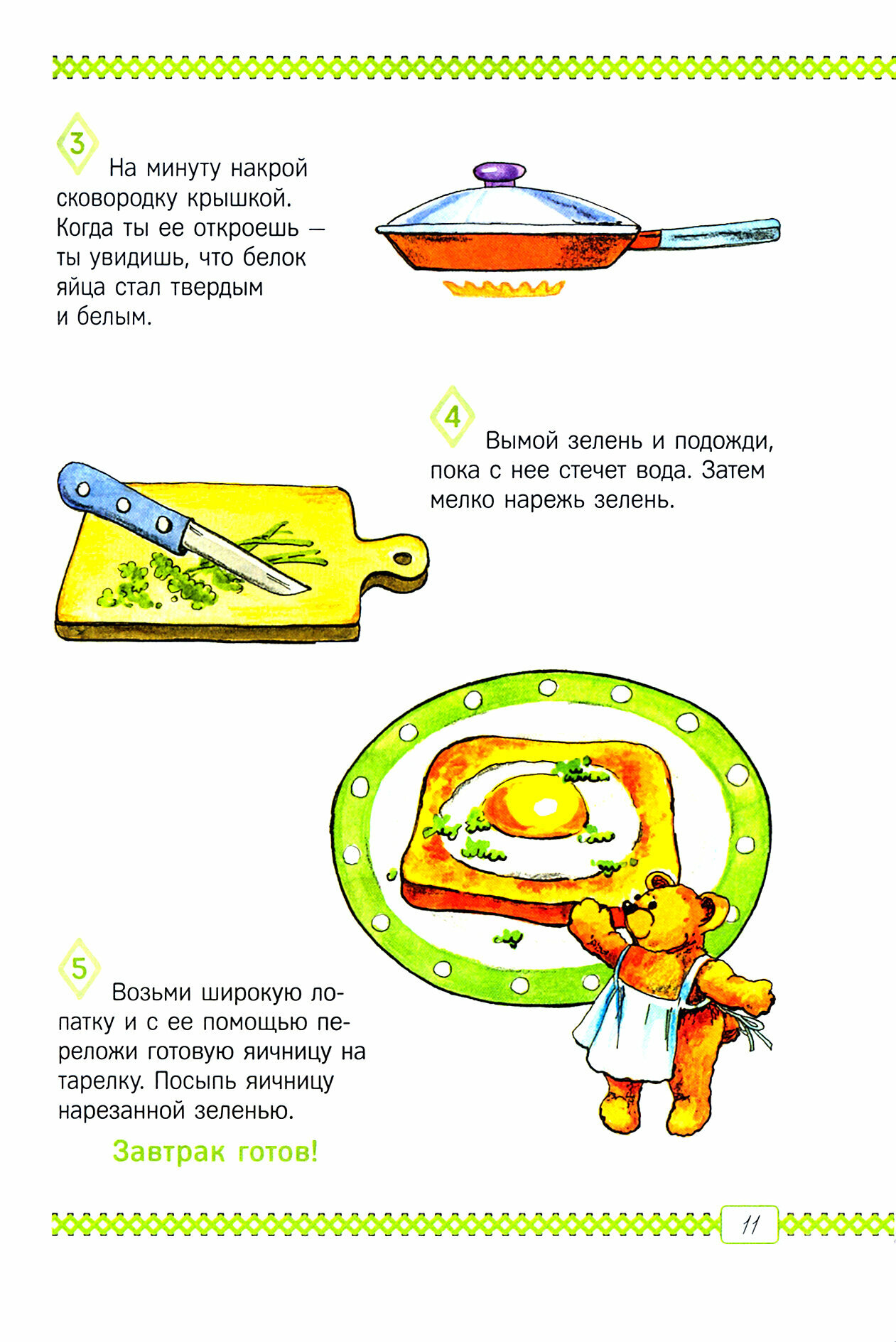 3

На минуту накрой сковородку крышкой. Когда ты ее откроешь — ты увидишь, что белок яйца стал твердым и белым.

4

Вымой зелень и подожди, пока с нее стечет вода. Затем мелко нарежь зелень.

5

Возьми широкую лопатку и с ее помощью переложи готовую яичницу на тарелку. Посыпь яичницу нарезанной зеленью.

Завтрак готов!

11