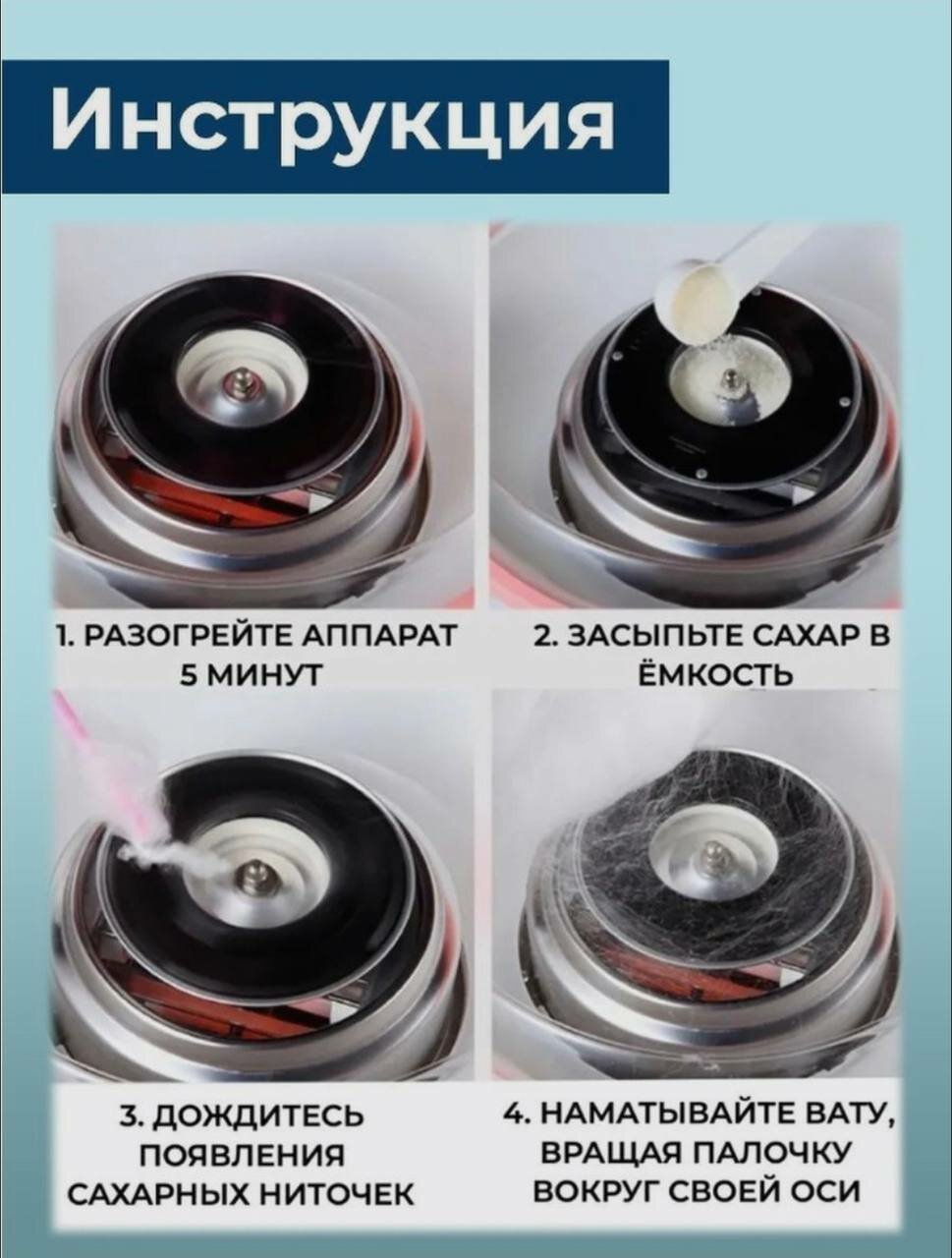 Инструкция

1. РАЗОГРЕЙТЕ АППАРАТ 5 МИНУТ

2. ЗАСЫПЬТЕ САХАР В ЁМКОСТЬ

3. ДОЖДИТЕСЬ ПОЯВЛЕНИЯ САХАРНЫХ НИТОЧЕК

4. НАМАТЫВАЙТЕ ВАТУ, ВРАЩАЯ ПАЛОЧКУ ВОКРУГ СВОЕЙ ОСИ