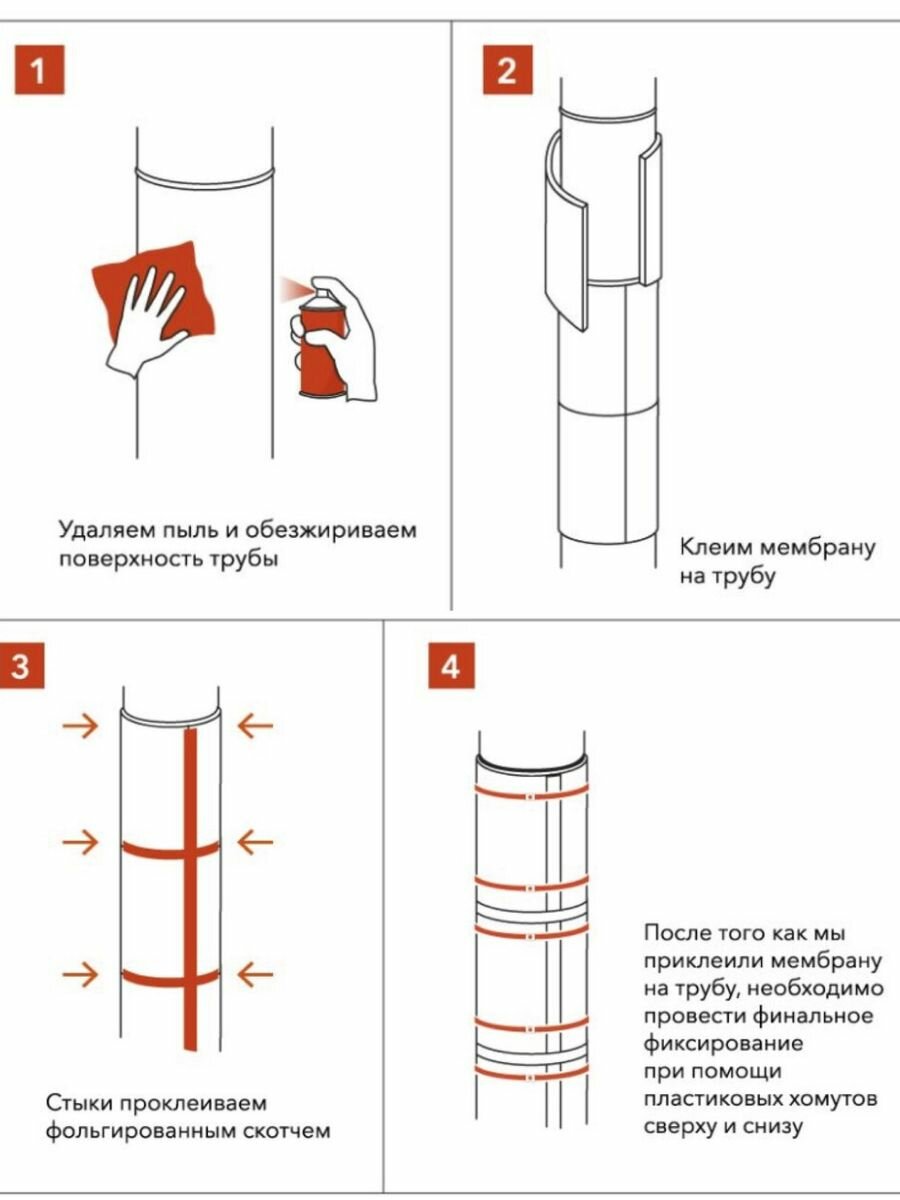 1

Удаляем пыль и обезжириваем поверхность трубы

2

Клеим мембрану на трубу

3

Стыки проклеиваем фольгированным скотчем

4

После того как мы приклеили мембрану на трубу, необходимо провести финальное фиксирование при помощи пластиковых хомутов сверху и снизу