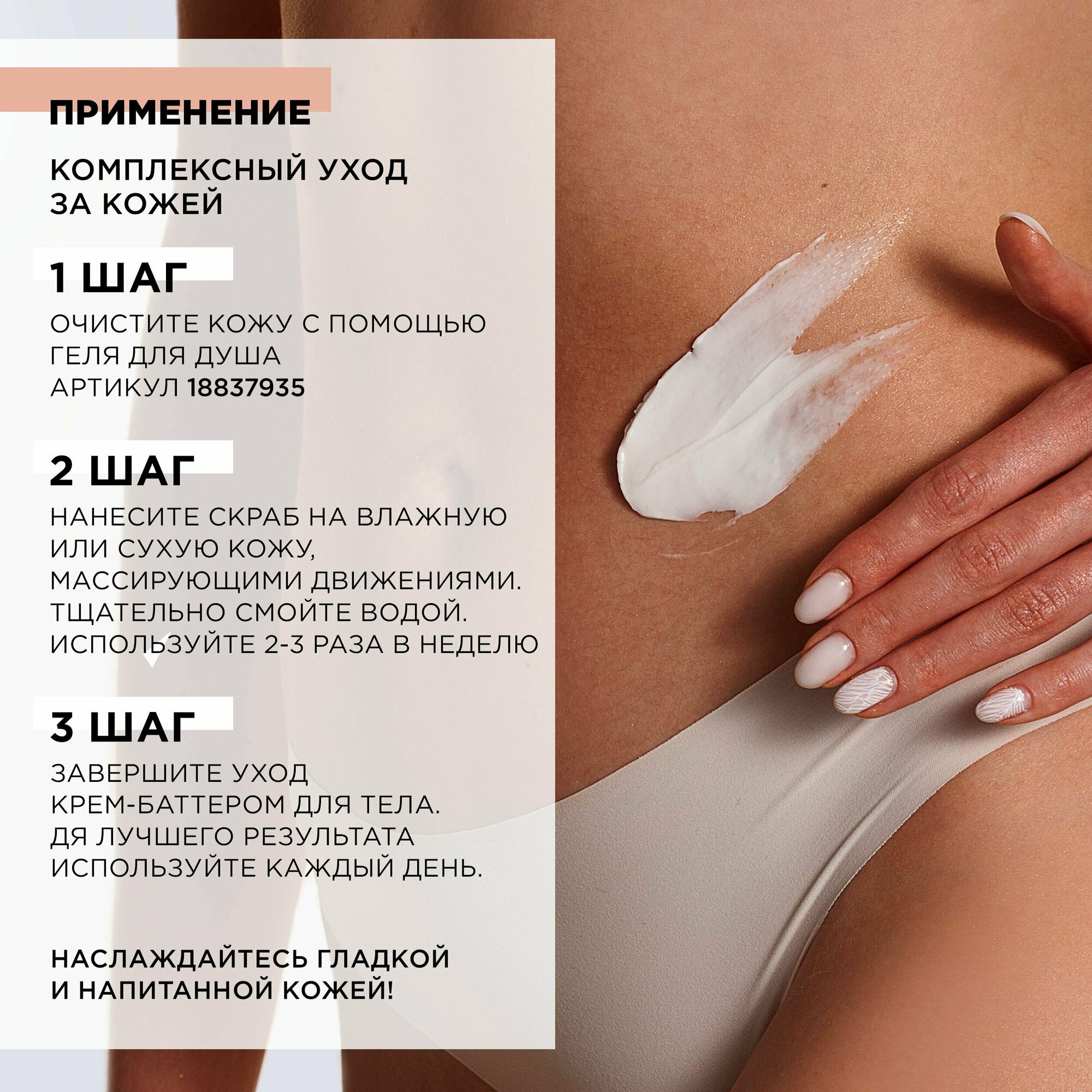 ПРИМЕНЕНИЕ

КОМПЛЕКСНЫЙ УХОД ЗА КОЖЕЙ

1 ШАГ

ОЧИСТИТЕ КОЖУ С ПОМОЩЬЮ ГЕЛЯ ДЛЯ ДУША АРТИКУЛ 18837935

2 ШАГ

НАНЕСИТЕ СКРАБ НА ВЛАЖНУЮ ИЛИ СУХУЮ КОЖУ, МАССИРУЮЩИМИ ДВИЖЕНИЯМИ. ТЩАТЕЛЬНО СМОЙТЕ ВОДОЙ. ИСПОЛЬЗУЙТЕ 2-3 РАЗА В НЕДЕЛЮ

3 ШАГ

ЗАВЕРШИТЕ УХОД КРЕМ-БАТТЕРОМ ДЛЯ ТЕЛА. ДЯ ЛУЧШЕГО РЕЗУЛЬТАТА ИСПОЛЬЗУЙТЕ КАЖДЫЙ ДЕНЬ.

НАСЛАЖДАЙТЕСЬ ГЛАДКОЙ И НАПИТАННОЙ КОЖЕЙ!