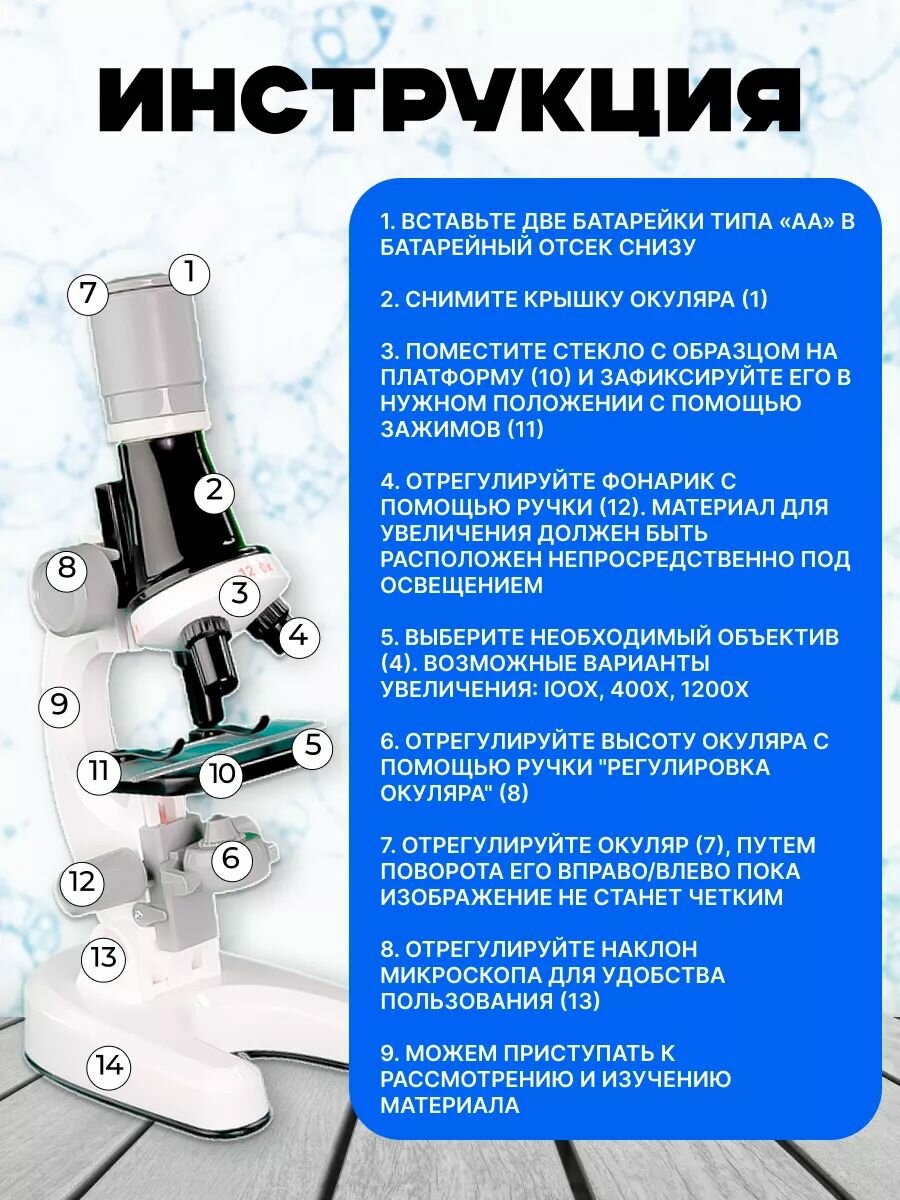 ИНСТРУКЦИЯ

7 1

2

8

3

4

9

5

11 10

6

12

13

14

1. ВСТАВЬТЕ ДВЕ БАТАРЕЙКИ ТИПА «АА» В БАТАРЕЙНЫЙ ОТСЕК СНИЗУ

2. СНИМИТЕ КРЫШКУ ОКУЛЯРА (1)

3. ПОМЕСТИТЕ СТЕКЛО С ОБРАЗЦОМ НА ПЛАТФОРМУ (10) И ЗАФИКСИРУЙТЕ ЕГО В НУЖНОМ ПОЛОЖЕНИИ С ПОМОЩЬЮ ЗАЖИМОВ (11)

4. ОТРЕГУЛИРУЙТЕ ФОНАРИК С ПОМОЩЬЮ РУЧКИ (12). МАТЕРИАЛ ДЛЯ УВЕЛИЧЕНИЯ ДОЛЖЕН БЫТЬ РАСПОЛОЖЕН НЕПРОСРЕДСТВЕННО ПОД ОСВЕЩЕНИЕМ

5. ВЫБЕРИТЕ НЕОБХОДИМЫЙ ОБЪЕКТИВ (4). ВОЗМОЖНЫЕ ВАРИАНТЫ УВЕЛИЧЕНИЯ: IOOX, 400X, 1200X

6. ОТРЕГУЛИРУЙТЕ ВЫСОТУ ОКУЛЯРА С ПОМОЩЬЮ РУЧКИ "РЕГУЛИРОВКА ОКУЛЯРА" (8)

7. ОТРЕГУЛИРУЙТЕ ОКУЛЯР (7), ПУТЕМ ПОВОРОТА ЕГО ВПРАВО/ВЛЕВО ПОКА ИЗОБРАЖЕНИЕ НЕ СТАНЕТ ЧЕТКИМ

8. ОТРЕГУЛИРУЙТЕ НАКЛОН МИКРОСКОПА ДЛЯ УДОБСТВА ПОЛЬЗОВАНИЯ (13)

9. МОЖЕМ ПРИСТУПАТЬ К РАССМОТРЕНИЮ И ИЗУЧЕНИЮ МАТЕРИАЛА