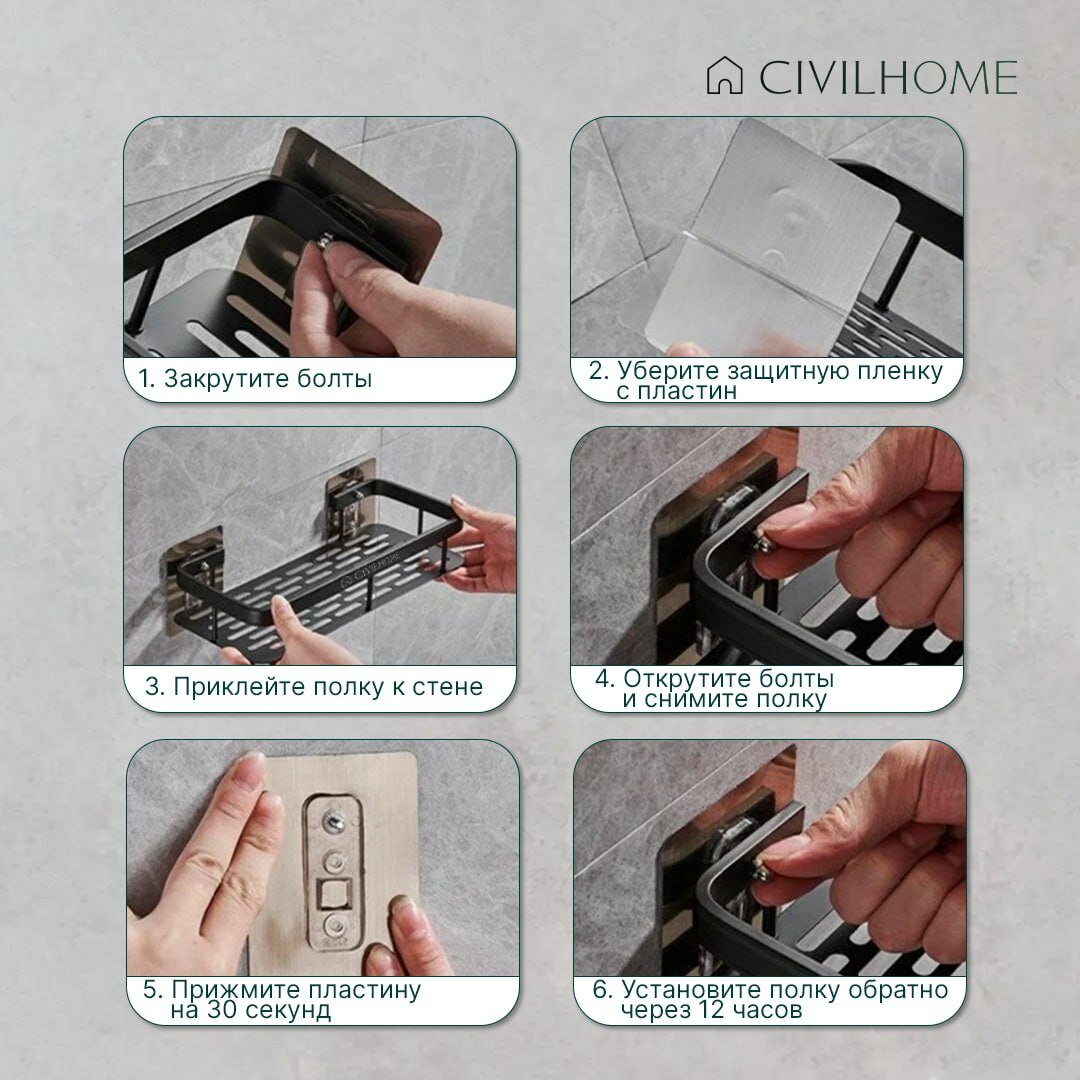 CIVILHOME

1. Закрутите болты

2. Уберите защитную пленку с пластин

CIVILHOME

3. Приклейте полку к стене

4. Открутите болты и снимите полку

5. Прижмите пластину на 30 секунд

6. Установите полку обратно через 12 часов