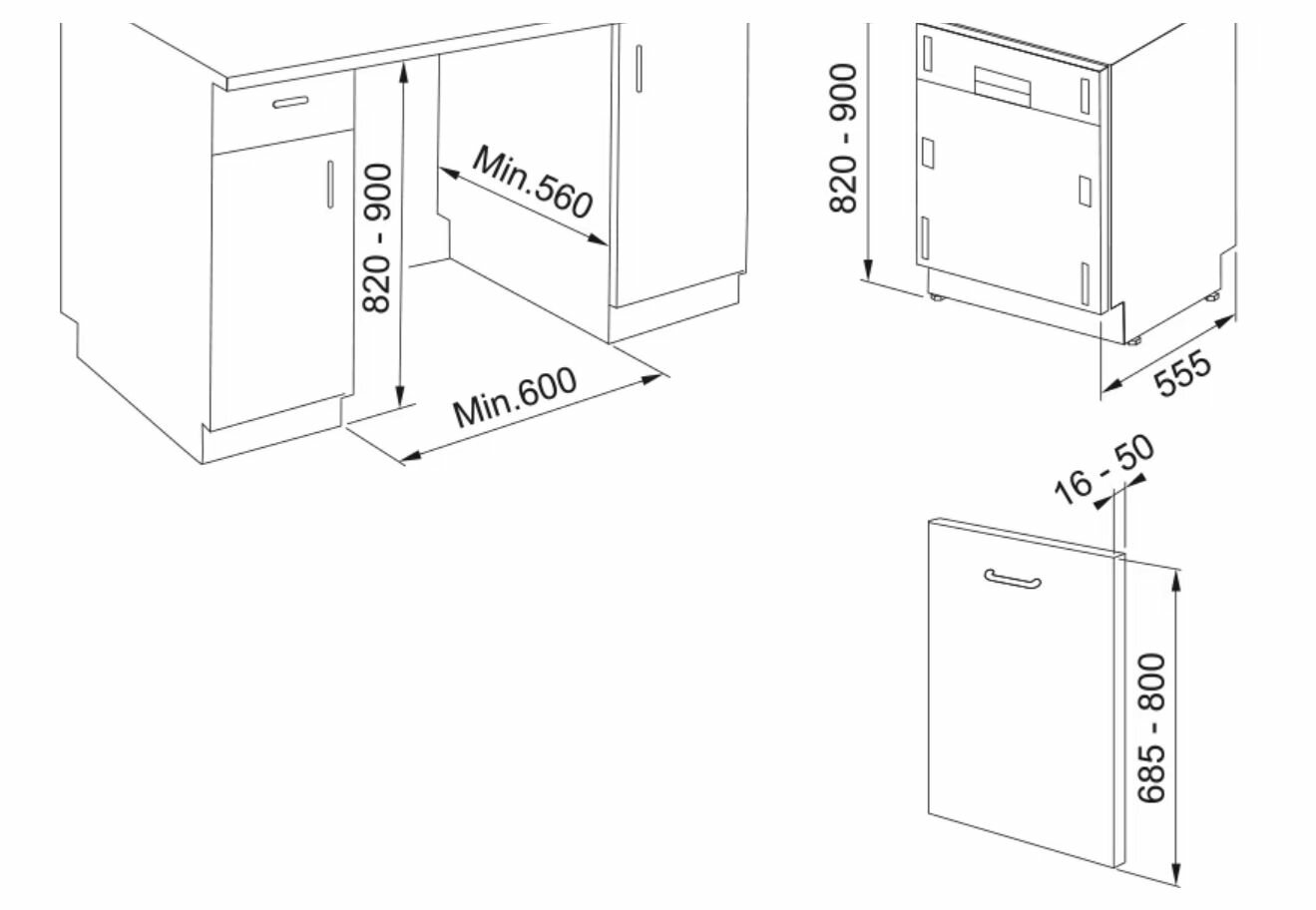 820 - 900
Min.560
Min.600
820 - 900
555
16 - 50
685 - 800