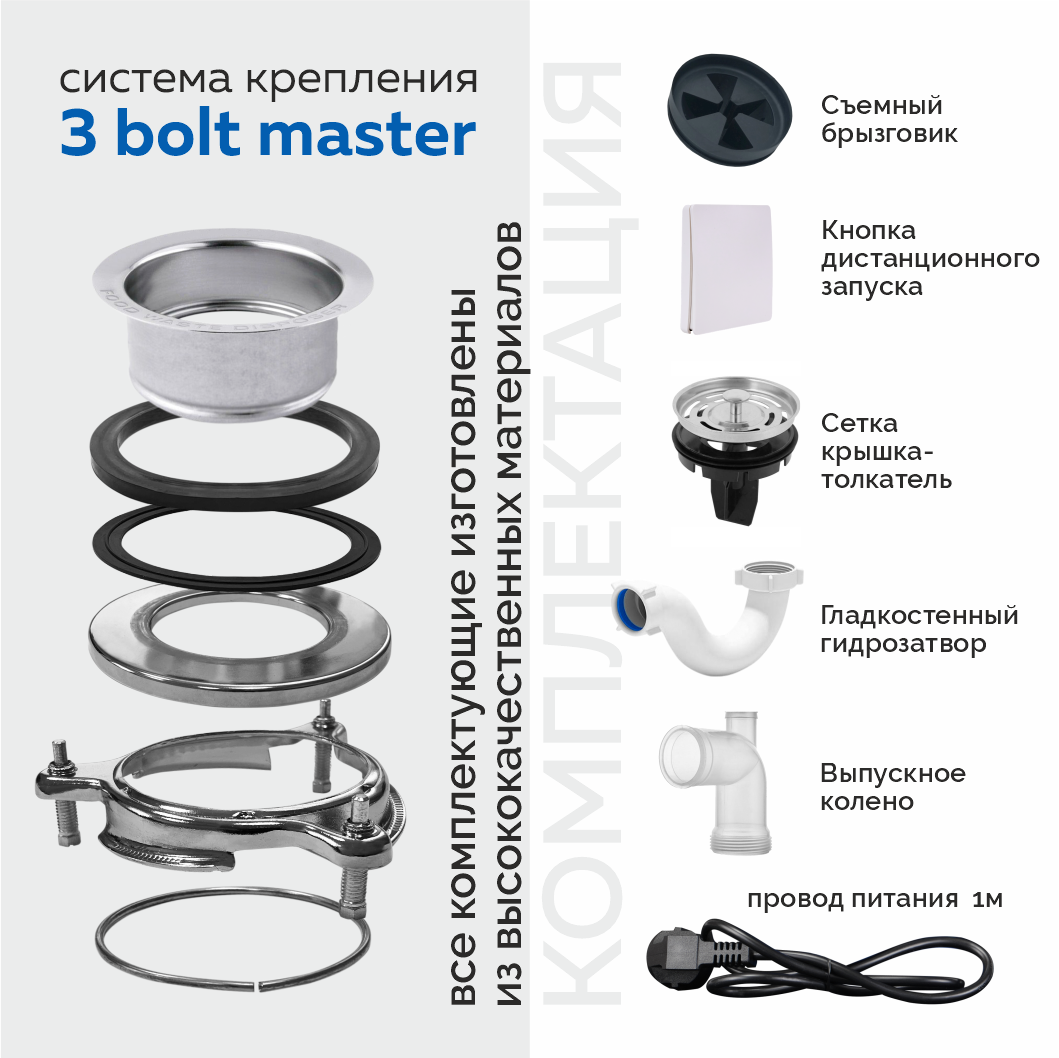 система крепления
3 bolt master

все комплектующие изготовлены из высококачественных материалов

КОМПЛЕКТАЦИЯ

Съемный брызговик

Кнопка дистанционного запуска

Сетка крышка-толкатель

Гладкостенный гидрозатвор

Выпускное колено

провод питания 1м