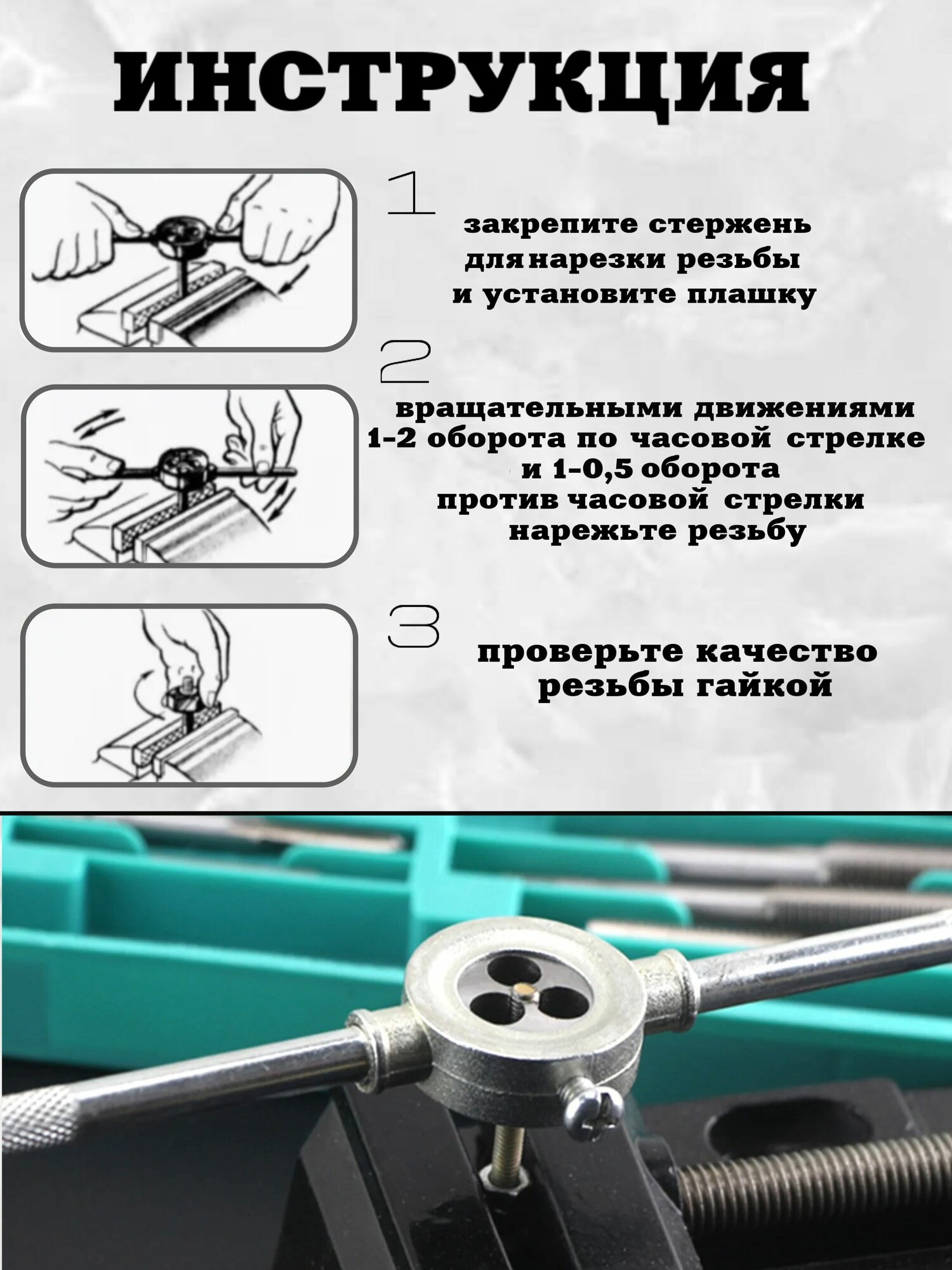 ИНСТРУКЦИЯ

1

закрепите стержень для нарезки резьбы и установите плашку

2

вращательными движениями 1-2 оборота по часовой стрелке и 1-0,5 оборота против часовой стрелки нарежьте резьбу

3

проверьте качество резьбы гайкой