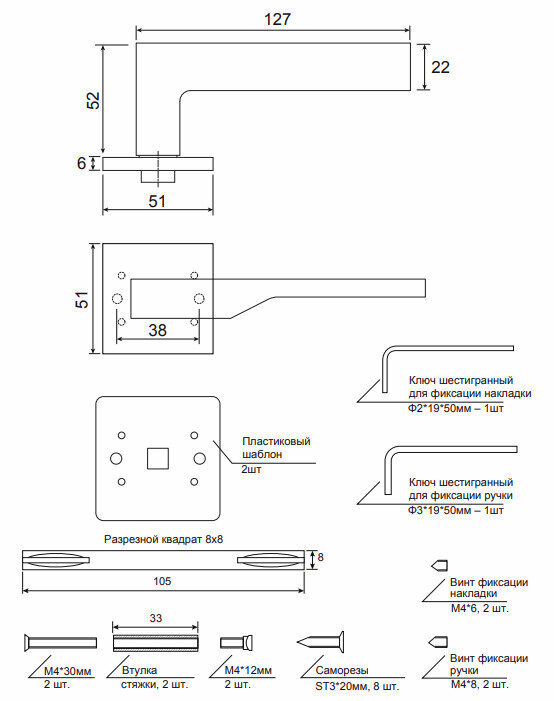 127

22

52

6

51

51

38

Ключ шестигранный для фиксации накладки
Ф2*19*50мм – 1шт

Пластиковый шаблон
2шт

Ключ шестигранный для фиксации ручки
Ф3*19*50мм – 1шт

Разрезной квадрат 8х8

8

105

Винт фиксации накладки
М4*6, 2 шт.

33

М4*30мм
2 шт.

Втулка стяжки, 2 шт.

М4*12мм
2 шт.

Саморезы
ST3*20мм, 8 шт.

Винт фиксации ручки
М4*8, 2 шт.