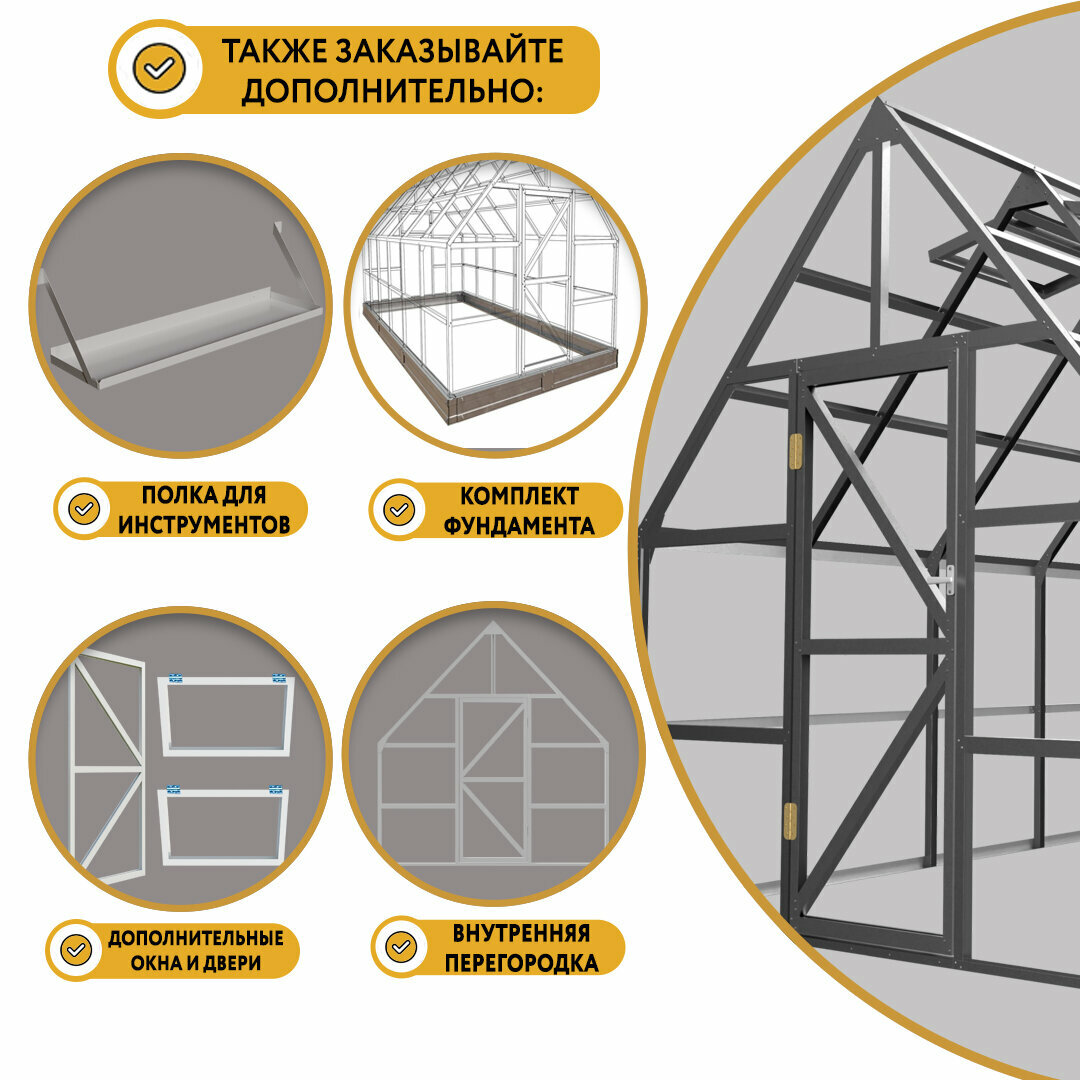 ТАКЖЕ ЗАКАЗЫВАЙТЕ ДОПОЛНИТЕЛЬНО:

ПОЛКА ДЛЯ ИНСТРУМЕНТОВ

КОМПЛЕКТ ФУНДАМЕНТА

ДОПОЛНИТЕЛЬНЫЕ ОКНА И ДВЕРИ

ВНУТРЕННЯЯ ПЕРЕГОРОДКА