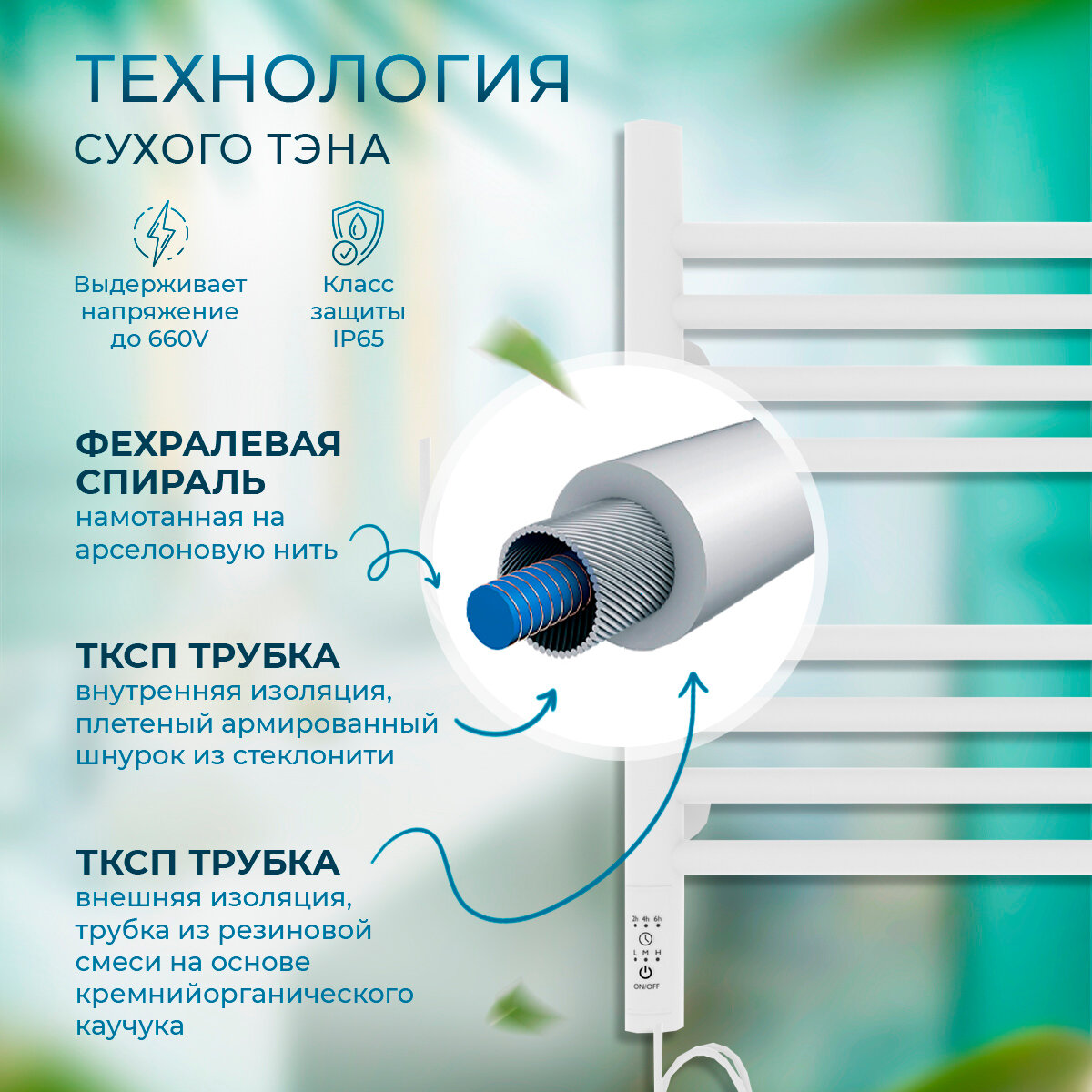 ТЕХНОЛОГИЯ
СУХОГО ТЭНА

Выдерживает напряжение до 660V

Класс защиты IP65

ФЕХРАЛЕВАЯ СПИРАЛЬ
намотанная на арселоновую нить

ТКСП ТРУБКА
внутренняя изоляция, плетеный армированный шнурок из стеклонити

ТКСП ТРУБКА
внешняя изоляция, трубка из резиновой смеси на основе кремнийорганического каучука

2h 4h 6h
L M H
ON/OFF