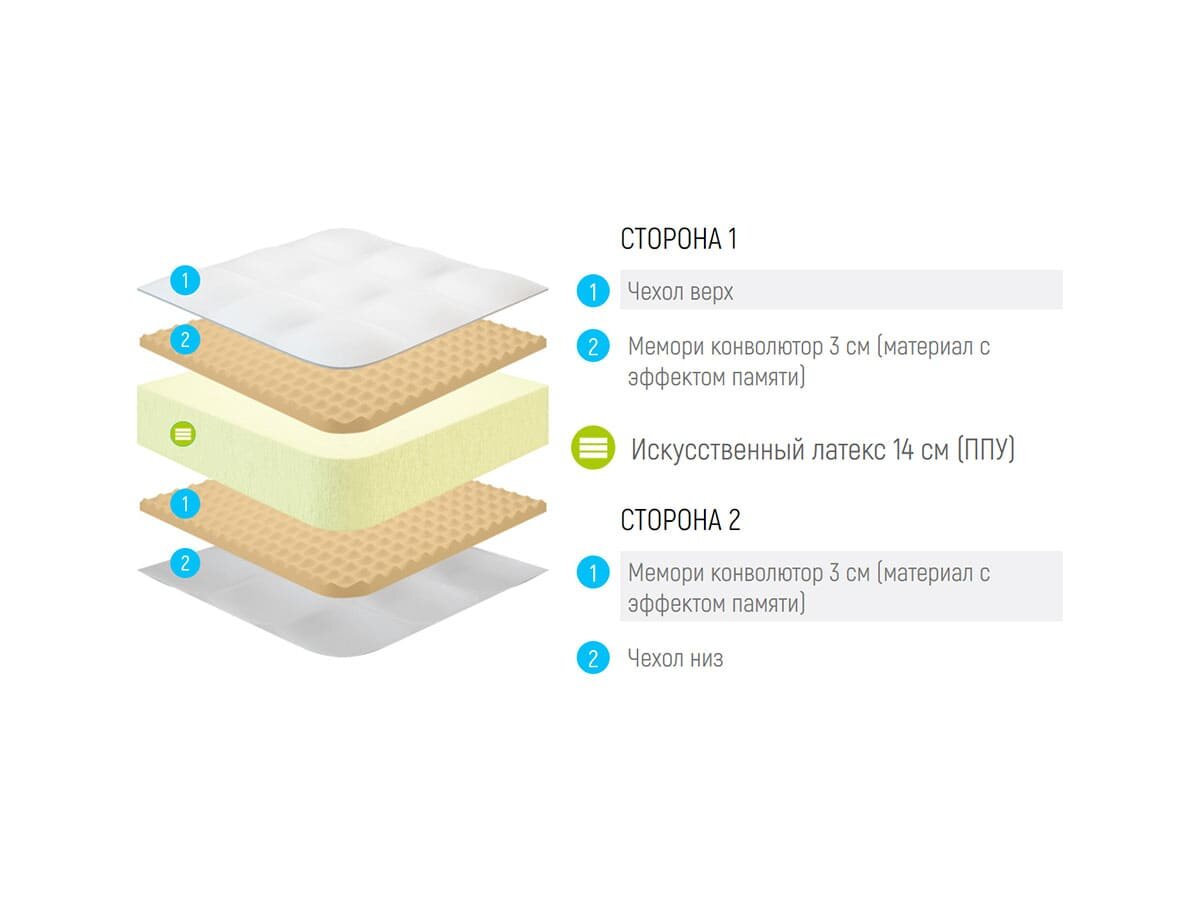 1
2
1
2

СТОРОНА 1

1 Чехол верх

2 Мемори конволютор 3 см (материал с эффектом памяти)

Искусственный латекс 14 см (ППУ)

СТОРОНА 2

1 Мемори конволютор 3 см (материал с эффектом памяти)

2 Чехол низ