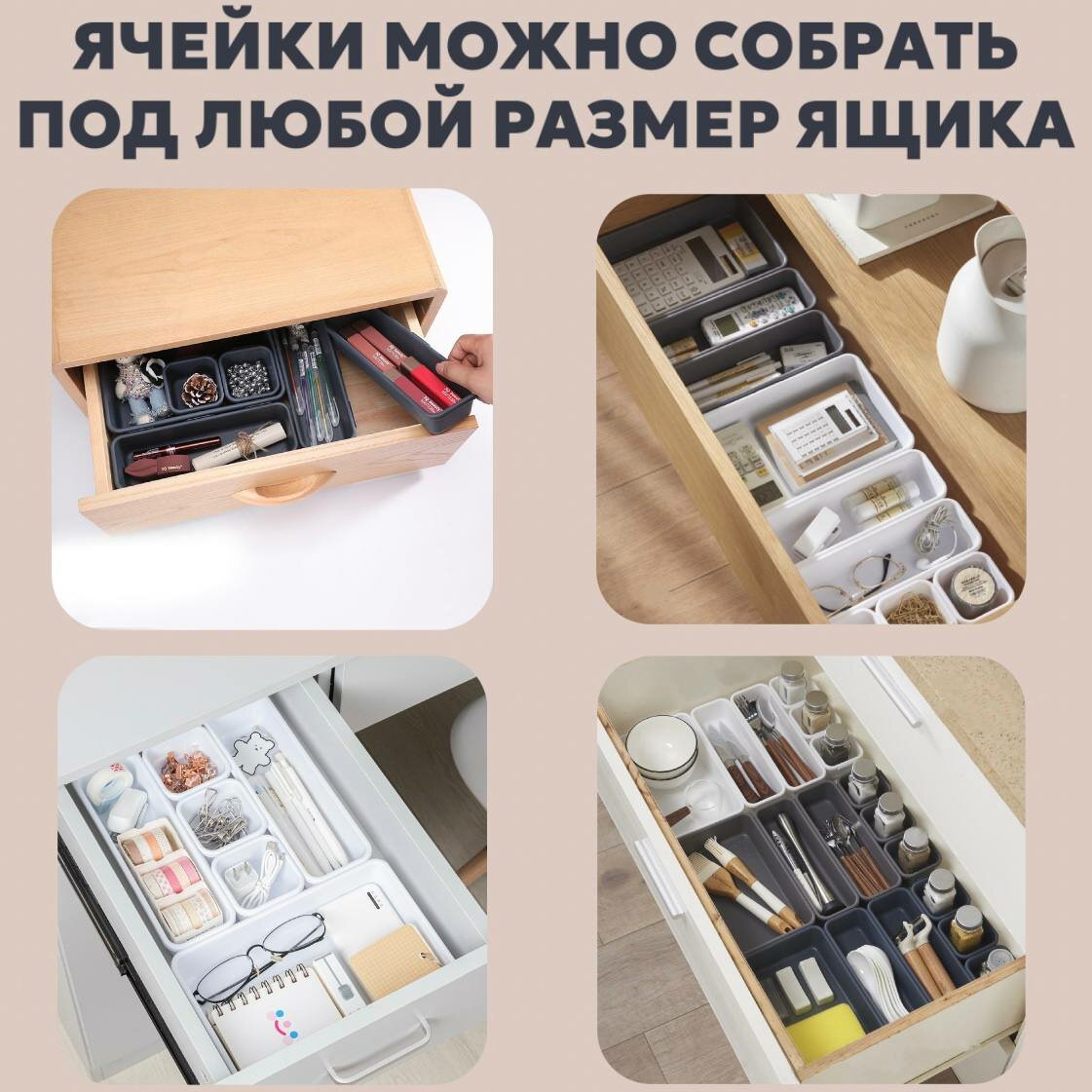 ЯЧЕЙКИ МОЖНО СОБРАТЬ ПОД ЛЮБОЙ РАЗМЕР ЯЩИКА