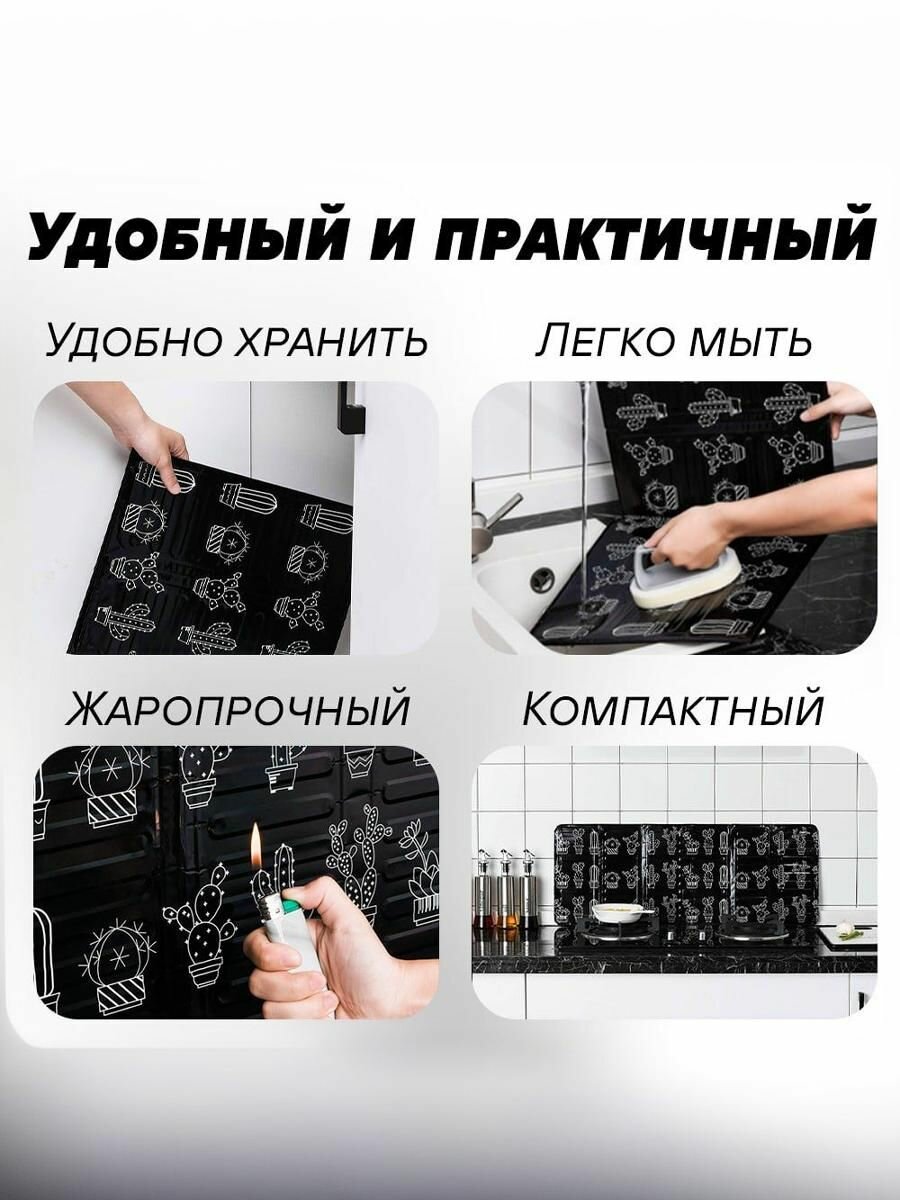 УДОБНЫЙ И ПРАКТИЧНЫЙ

УДОБНО ХРАНИТЬ

ЛЕГКО МЫТЬ

ЖАРОПРОЧНЫЙ

КОМПАКТНЫЙ