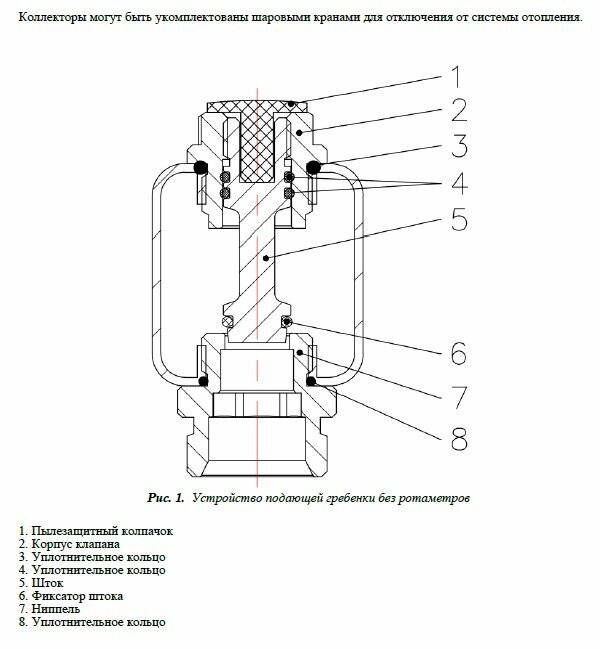 Коллекторы могут быть укомплектованы шаровыми кранами для отключения от системы отопления.

1
2
3
4
5
6
7
8

Рис. 1. Устройство подающей гребенки без ротаметров

1. Пылезащитный колпачок
2. Корпус клапана
3. Уплотнительное кольцо
4. Уплотнительное кольцо
5. Шток
6. Фиксатор штока
7. Ниппель
8. Уплотнительное кольцо