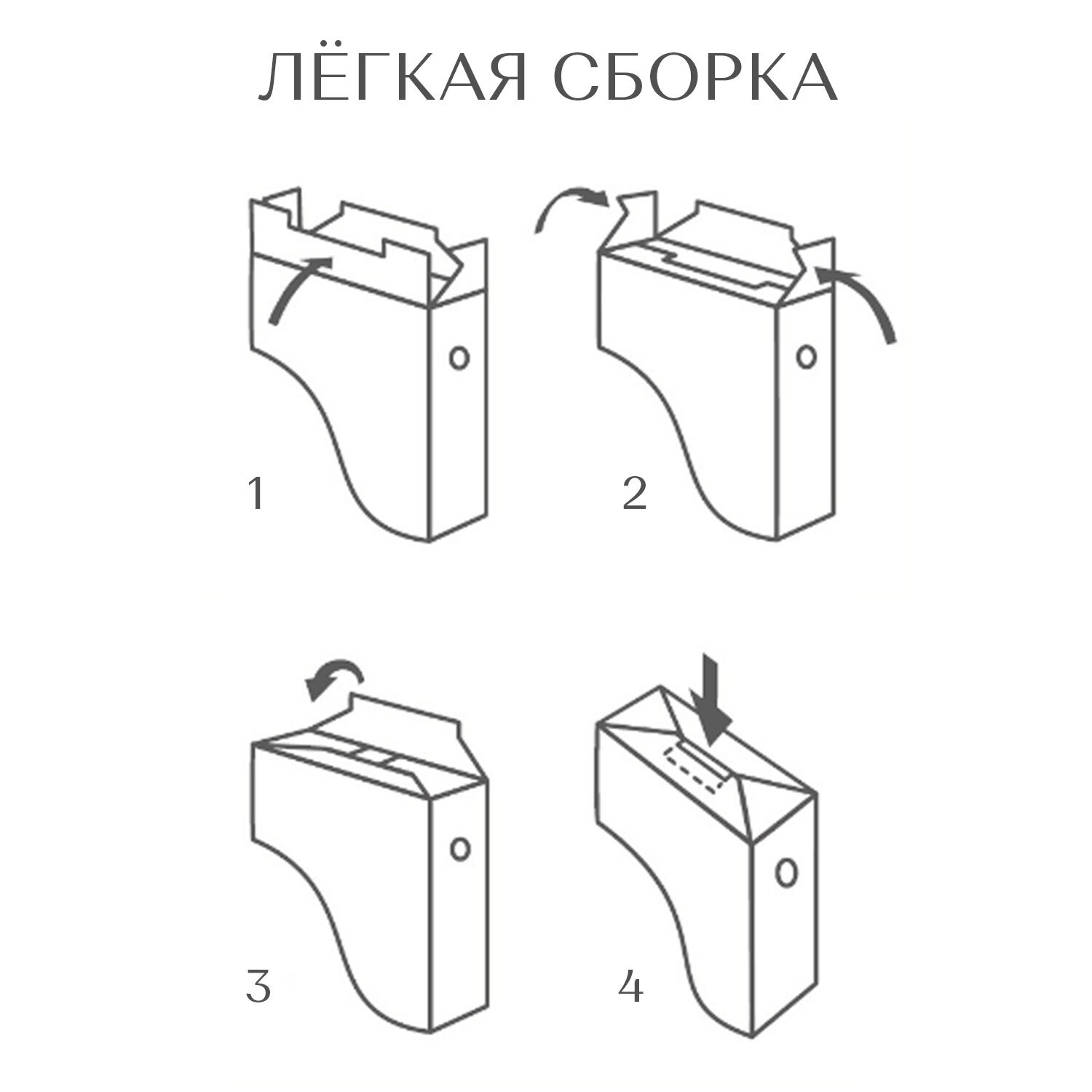 ЛЁГКАЯ СБОРКА

1

2

3

4