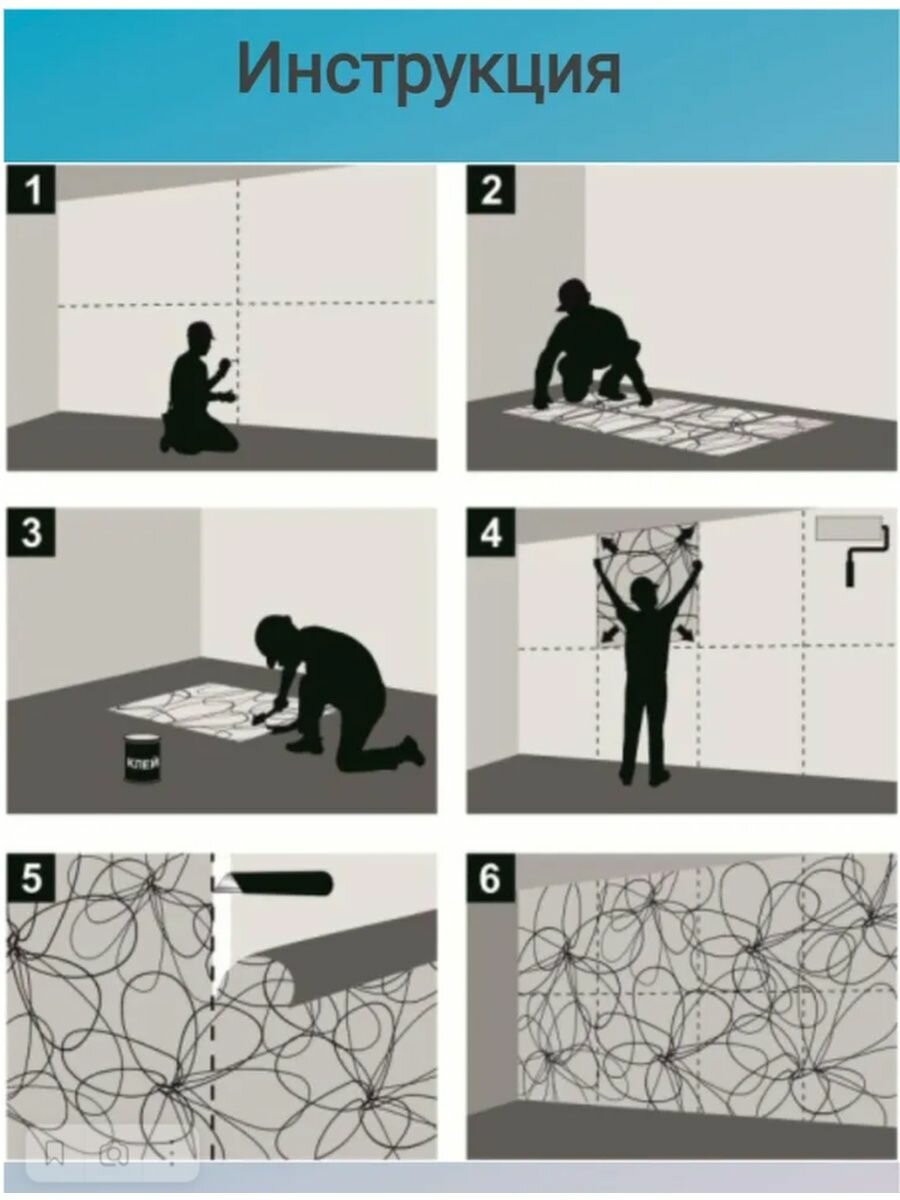 Инструкция

1

2

3

КЛЕЙ

4

5

6