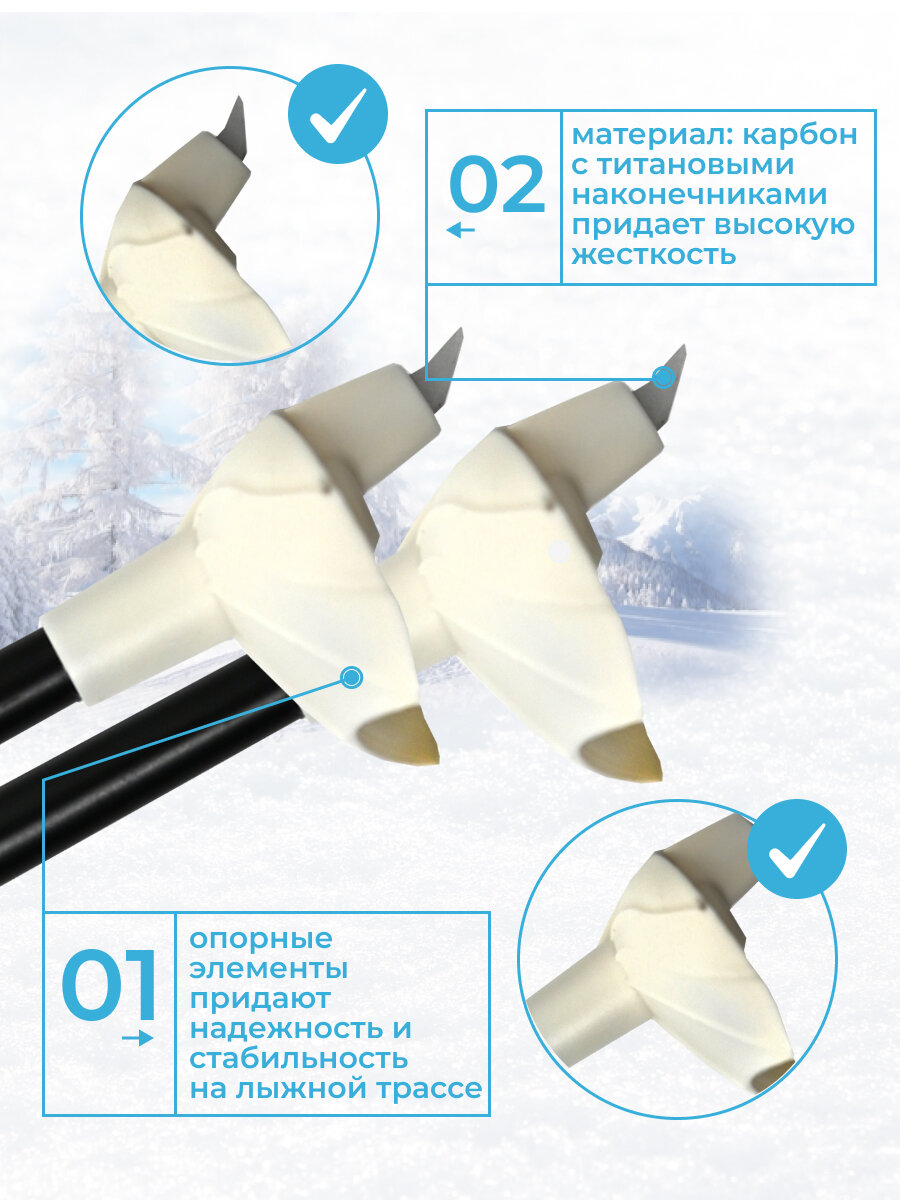 02

материал: карбон с титановыми наконечниками придает высокую жесткость

01

опорные элементы придают надежность и стабильность на лыжной трассе