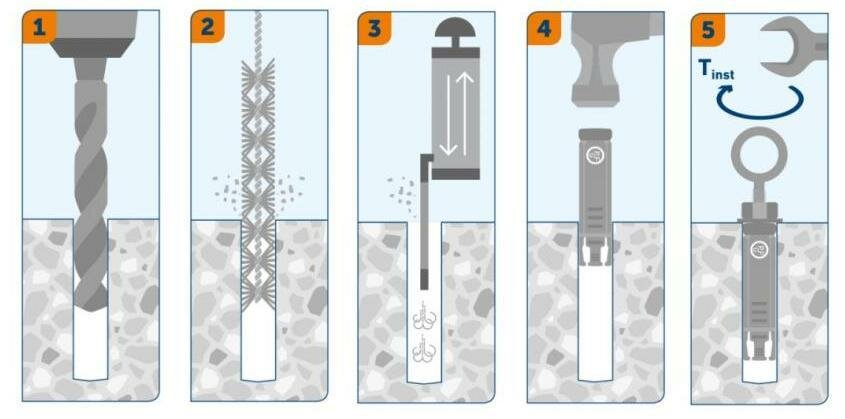 1

2

3

4

5

$T_{inst}$