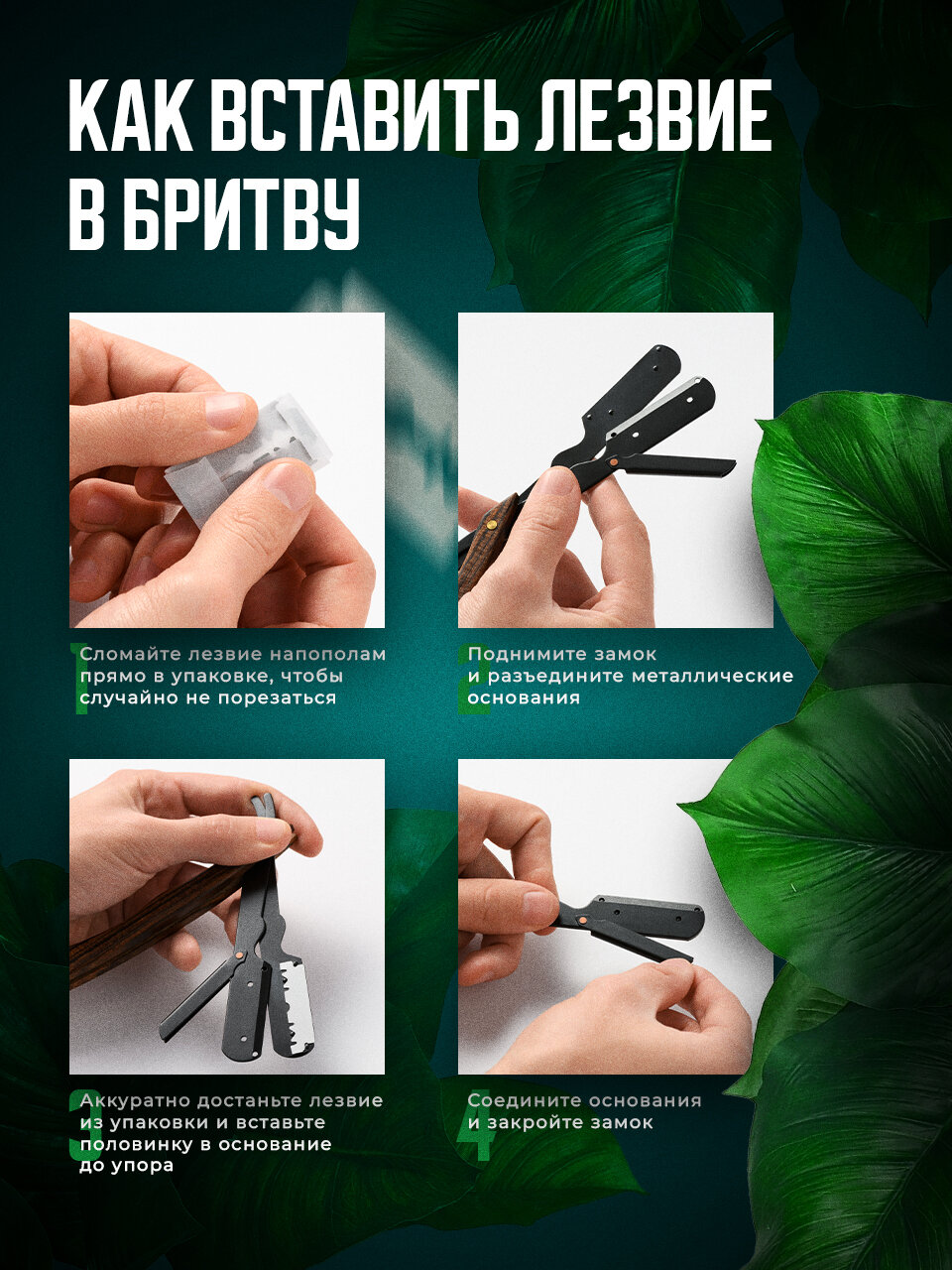 КАК ВСТАВИТЬ ЛЕЗВИЕ В БРИТВУ

1
Сломайте лезвие напополам прямо в упаковке, чтобы случайно не порезаться

2
Поднимите замок и разъедините металлические основания

3
Аккуратно достаньте лезвие из упаковки и вставьте половинку в основание до упора

4
Соедините основания и закройте замок