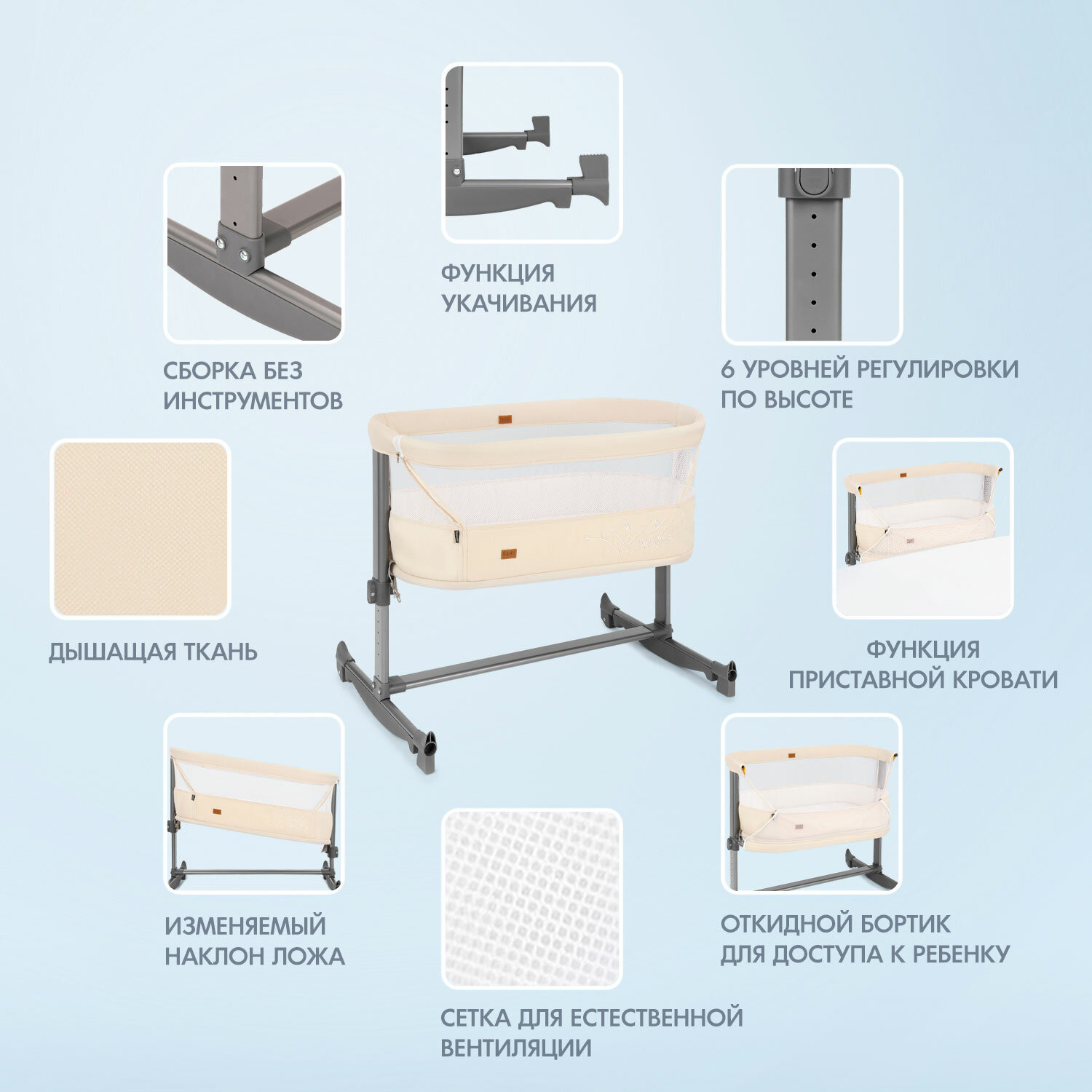 ФУНКЦИЯ УКАЧИВАНИЯ

СБОРКА БЕЗ ИНСТРУМЕНТОВ

6 УРОВНЕЙ РЕГУЛИРОВКИ ПО ВЫСОТЕ

ДЫШАЩАЯ ТКАНЬ

ФУНКЦИЯ ПРИСТАВНОЙ КРОВАТИ

ИЗМЕНЯЕМЫЙ НАКЛОН ЛОЖА

ОТКИДНОЙ БОРТИК ДЛЯ ДОСТУПА К РЕБЕНКУ

СЕТКА ДЛЯ ЕСТЕСТВЕННОЙ ВЕНТИЛЯЦИИ