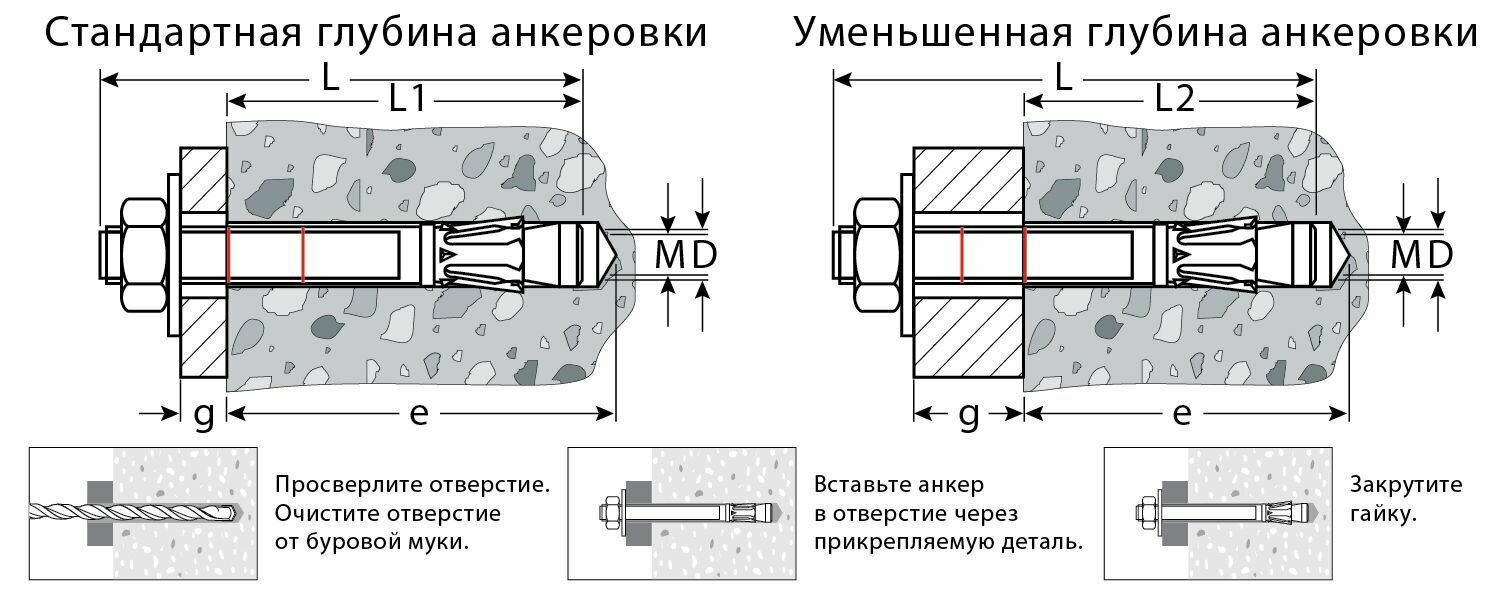 Стандартная глубина анкеровки

L
L1
M
D
g
e

Уменьшенная глубина анкеровки

L
L2
M
D
g
e

Просверлите отверстие. Очистите отверстие от буровой муки.

Вставьте анкер в отверстие через прикрепляемую деталь.

Закрутите гайку.