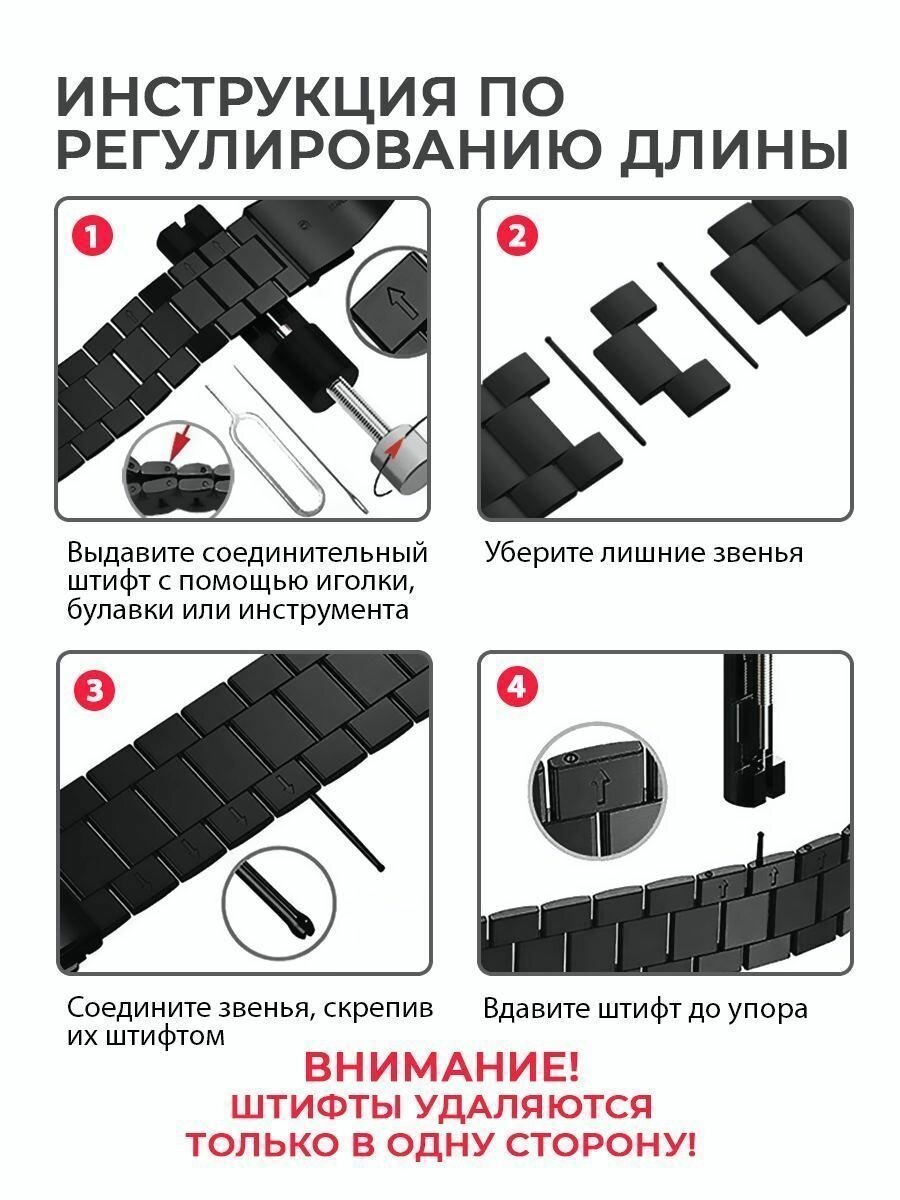 ИНСТРУКЦИЯ ПО РЕГУЛИРОВАНИЮ ДЛИНЫ

1

Выдавите соединительный штифт с помощью иголки, булавки или инструмента

2

Уберите лишние звенья

3

Соедините звенья, скрепив их штифтом

4

Вдавите штифт до упора

ВНИМАНИЕ!
ШТИФТЫ УДАЛЯЮТСЯ
ТОЛЬКО В ОДНУ СТОРОНУ!