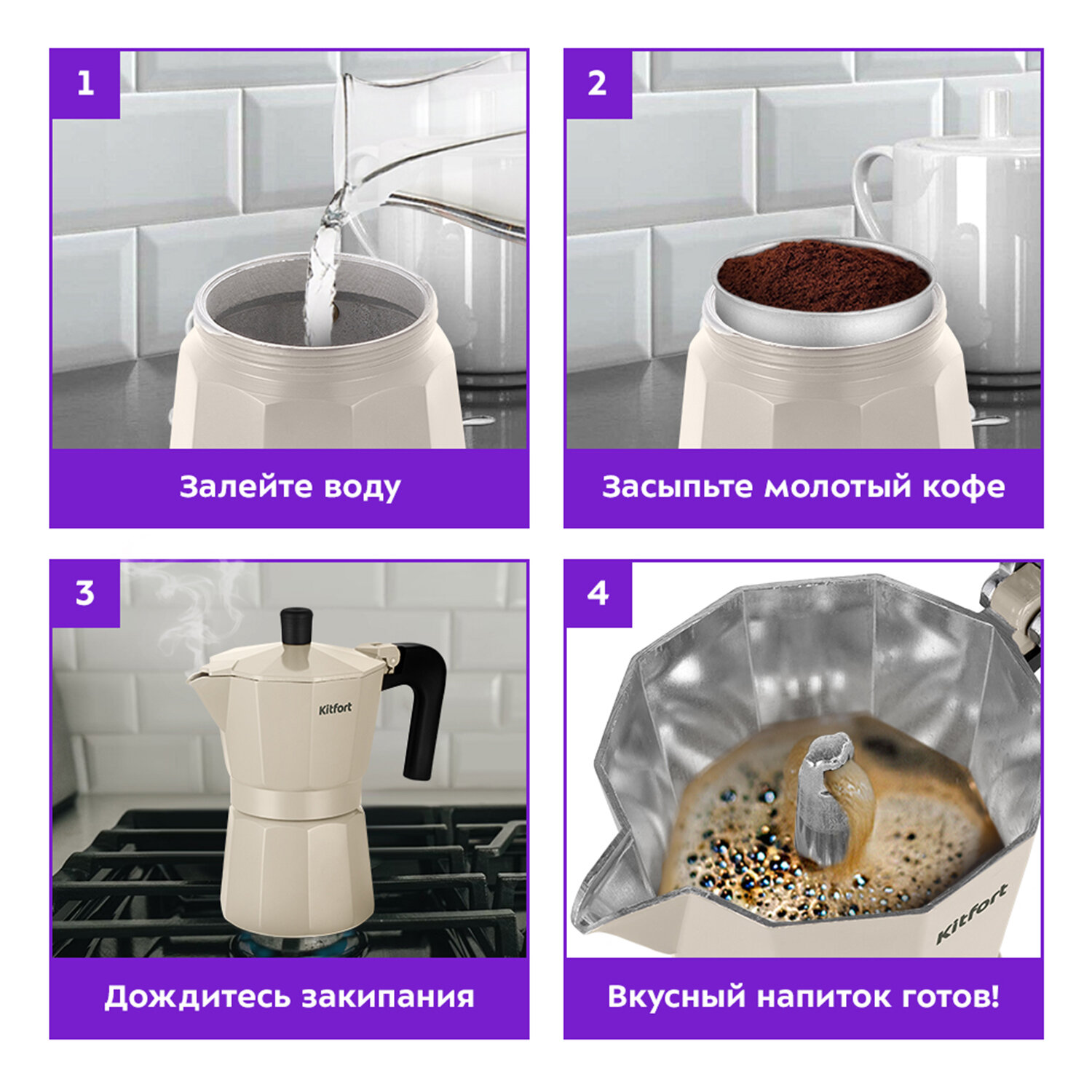 1

Залейте воду

2

Засыпьте молотый кофе

3

Kitfort

Дождитесь закипания

4

Kitfort

Вкусный напиток готов!