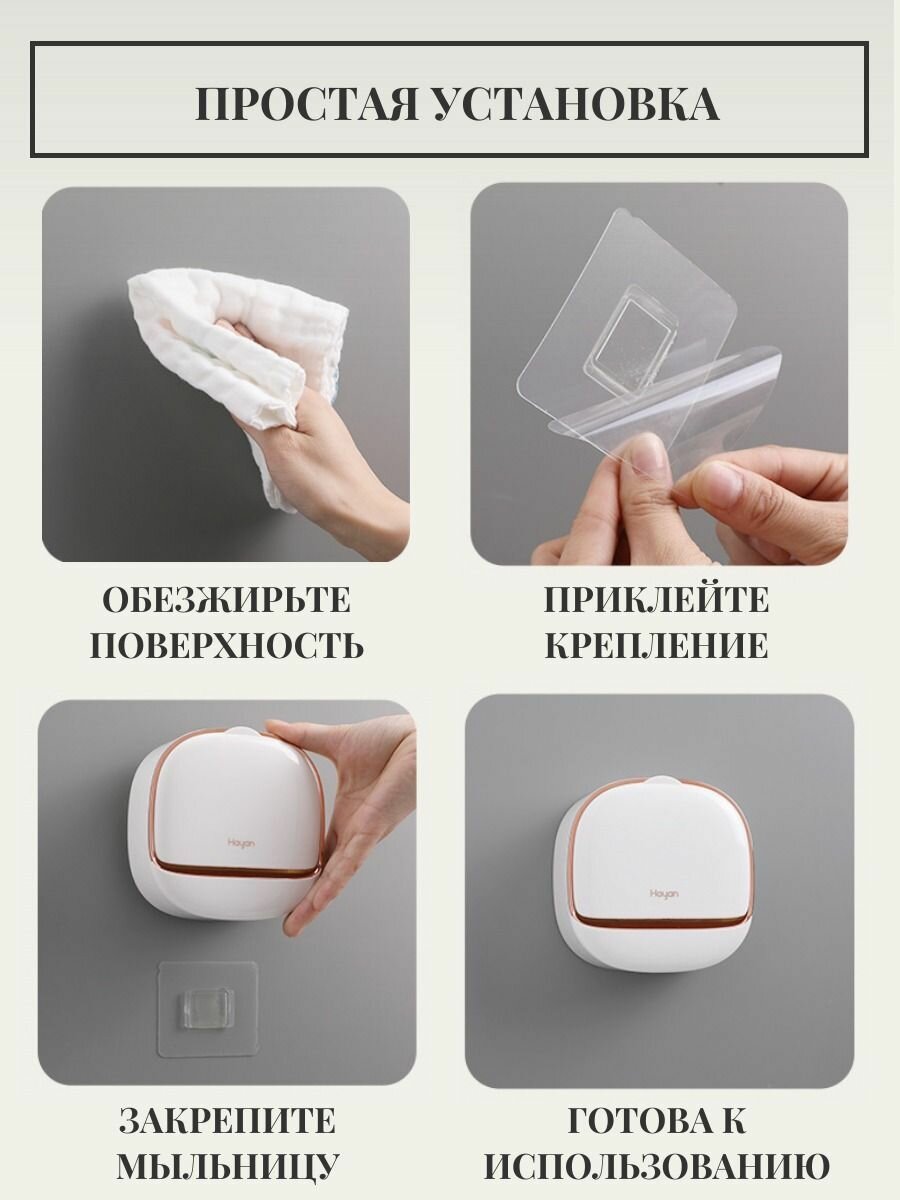 ПРОСТАЯ УСТАНОВКА

ОБЕЗЖИРЬТЕ ПОВЕРХНОСТЬ

ПРИКЛЕЙТЕ КРЕПЛЕНИЕ

Hayan

ЗАКРЕПИТЕ МЫЛЬНИЦУ

Hayan

ГОТОВА К ИСПОЛЬЗОВАНИЮ