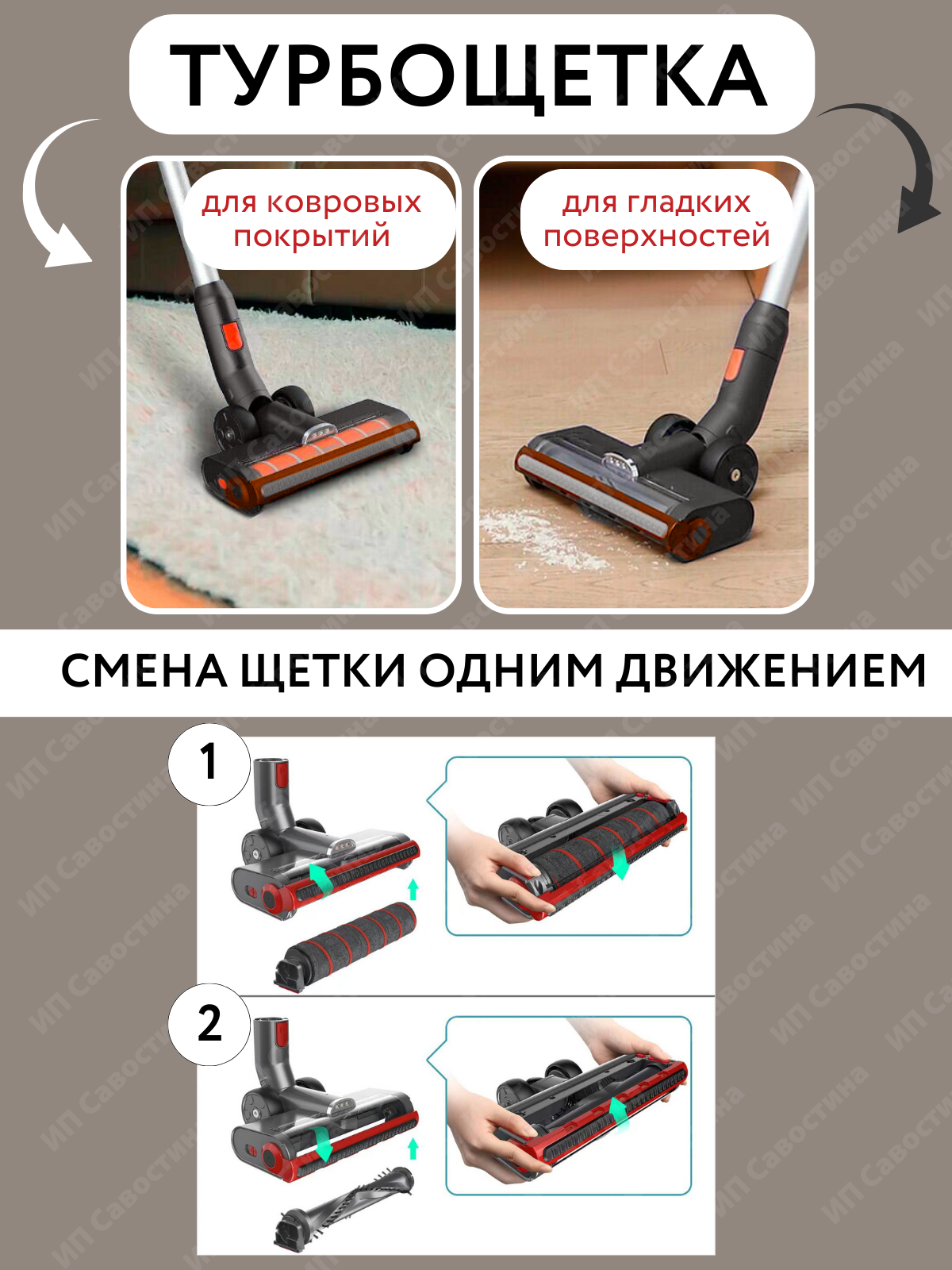 ТУРБОЩЕТКА

для ковровых покрытий

для гладких поверхностей

СМЕНА ЩЕТКИ ОДНИМ ДВИЖЕНИЕМ

1

2

ИП Савостина